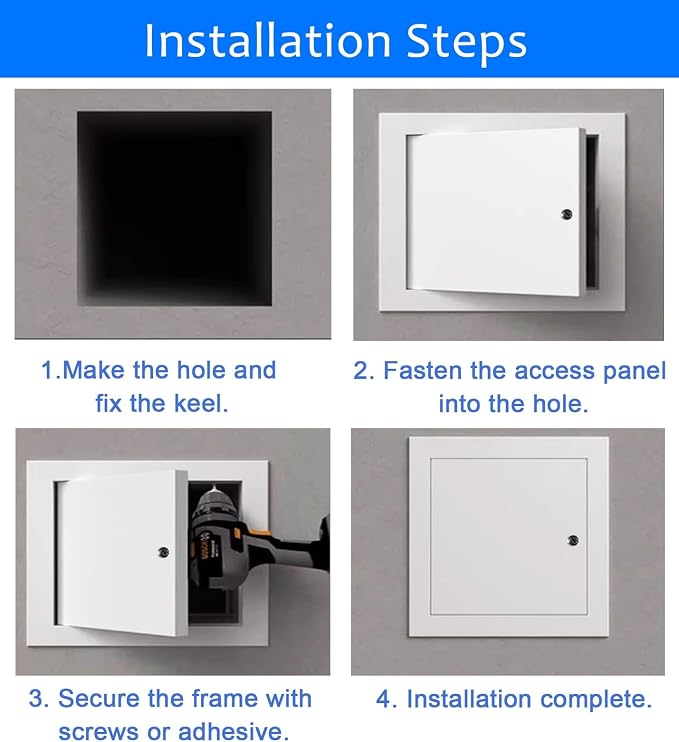 Installation Steps

1.Make the hole and fix the keel.

2. Fasten the access panel into the hole.

3. Secure the frame with screws or adhesive.

4. Installation complete.