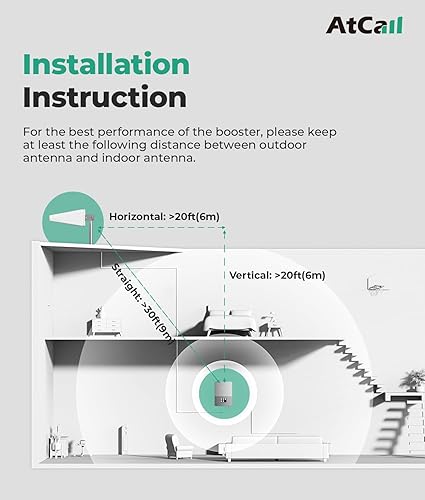 AtCall

Installation Instruction

For the best performance of the booster, please keep at least the following distance between outdoor antenna and indoor antenna.

Horizontal: >20ft(6m)

Vertical: >20ft(6m)

Straight: >30ft(9m)