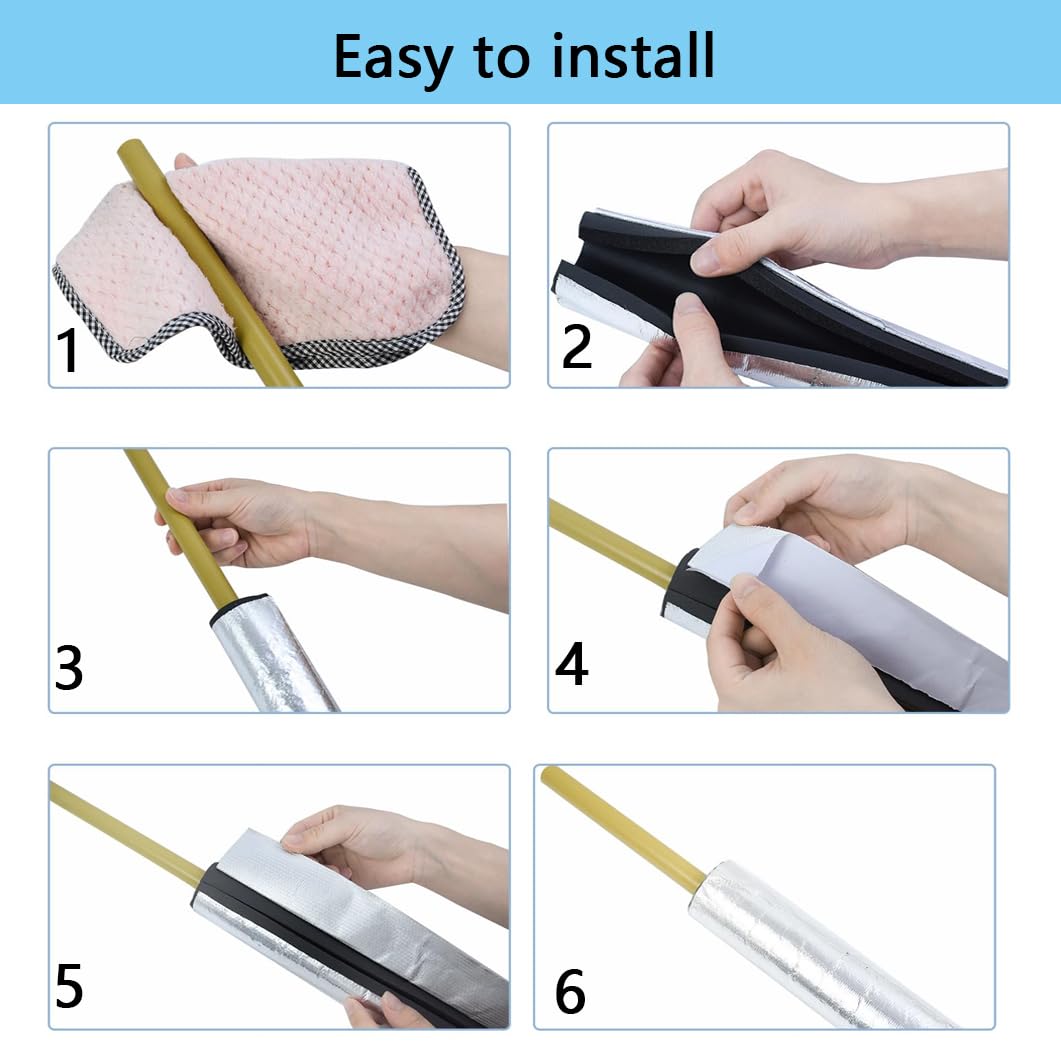 Easy to install

1

2

3

4

5

6