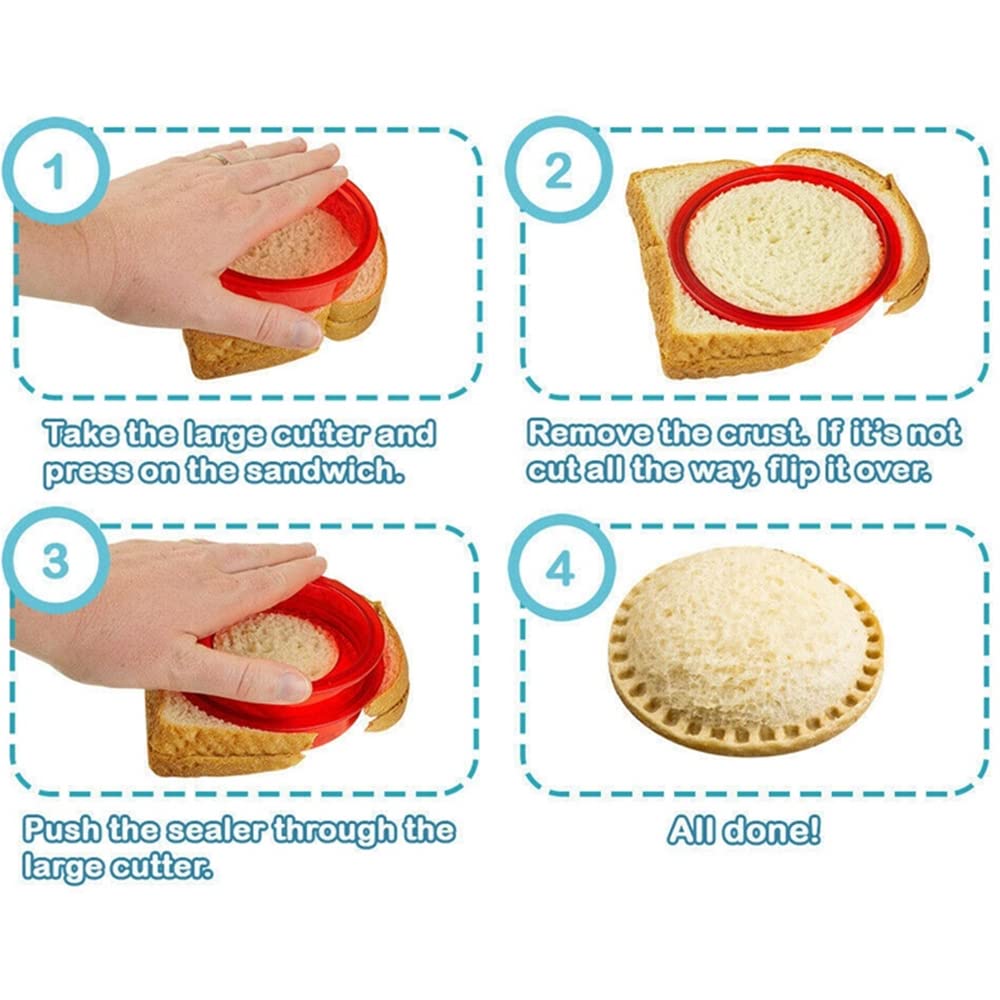 1

Take the large cutter and press on the sandwich.

2

Remove the crust. If it's not cut all the way, flip it over.

3

Push the sealer through the large cutter.

4

All done!