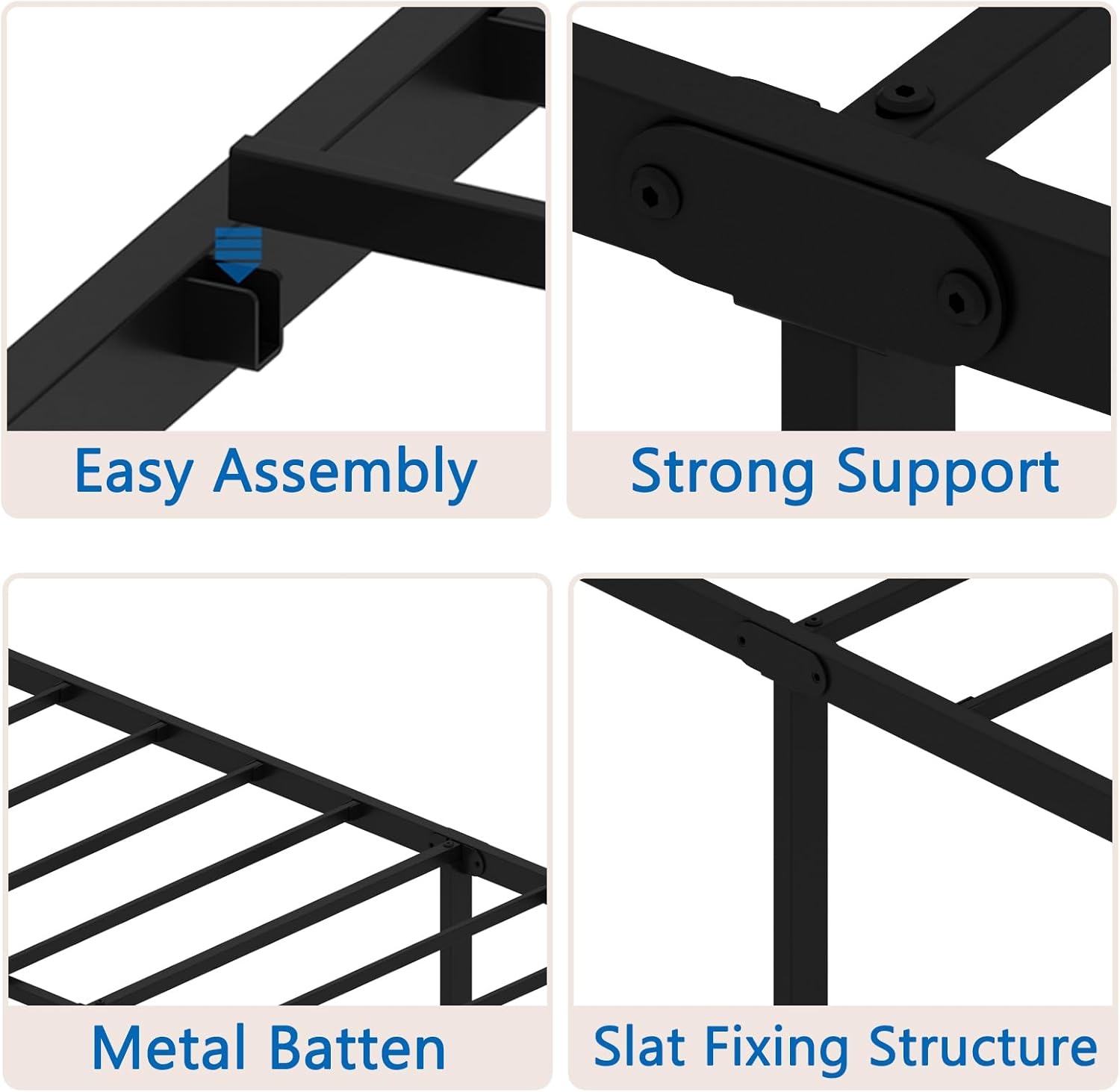 Easy Assembly

Strong Support

Metal Batten

Slat Fixing Structure