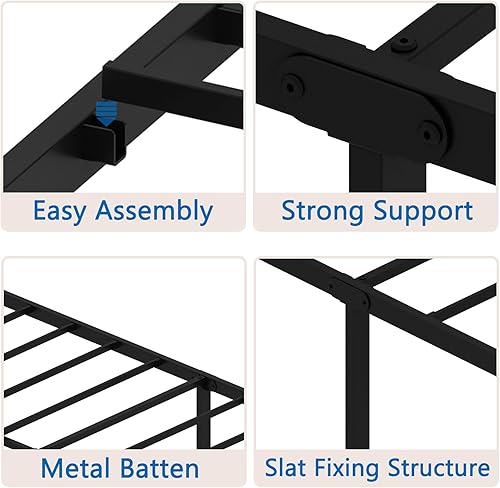 Easy Assembly

Strong Support

Metal Batten

Slat Fixing Structure