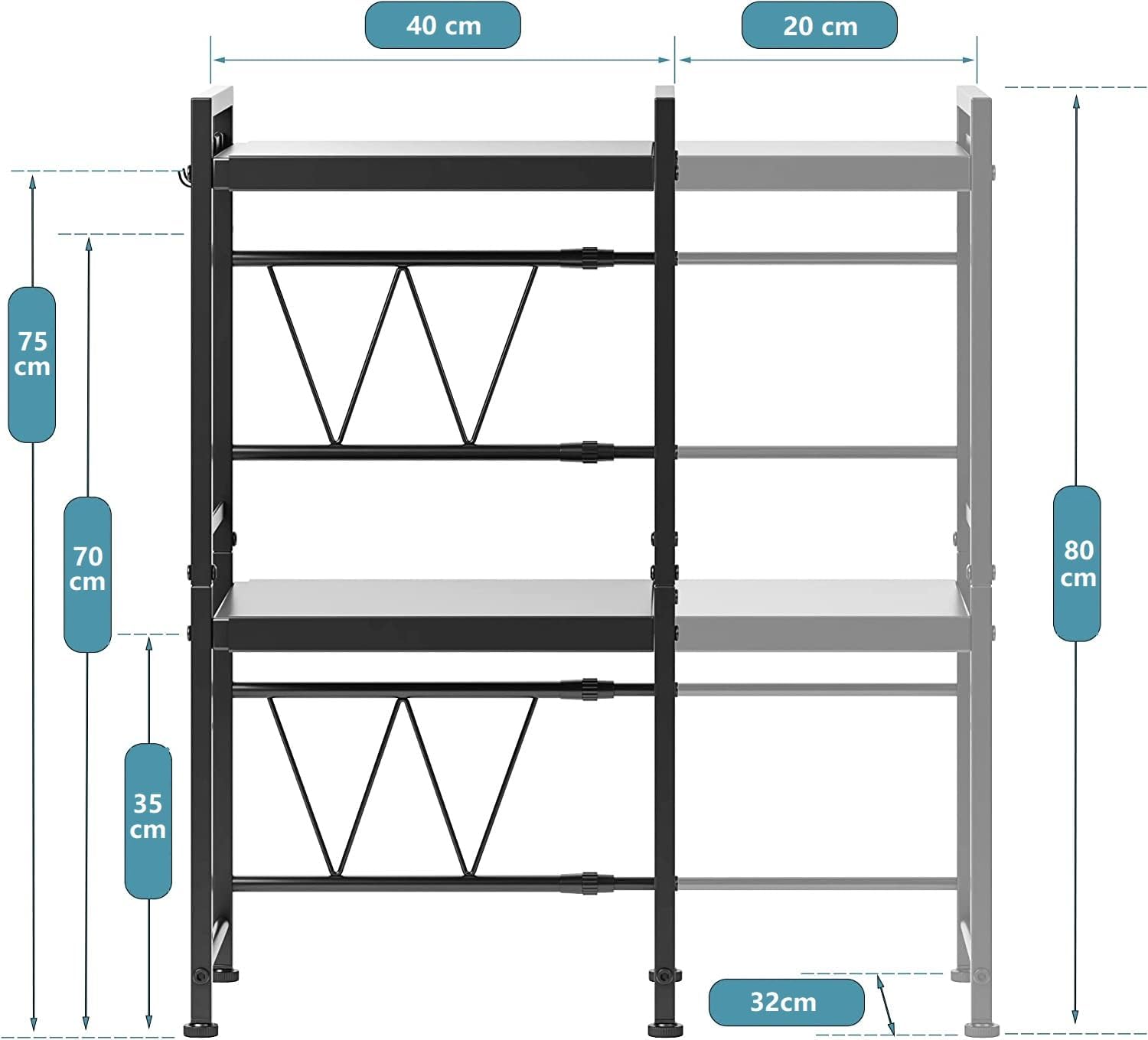 40 cm
20 cm
75 cm
70 cm
35 cm
80 cm
32cm