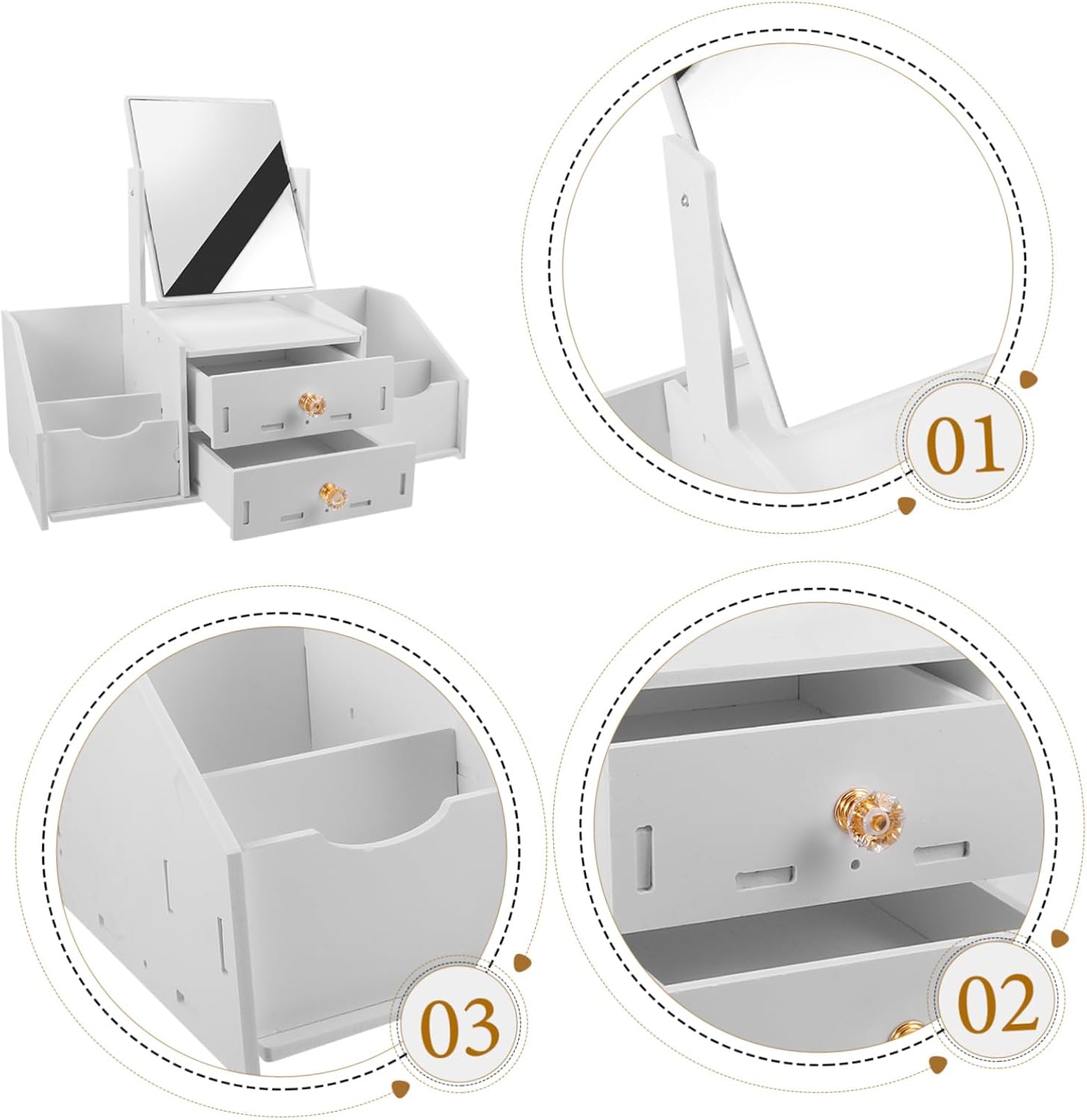 01

03

02