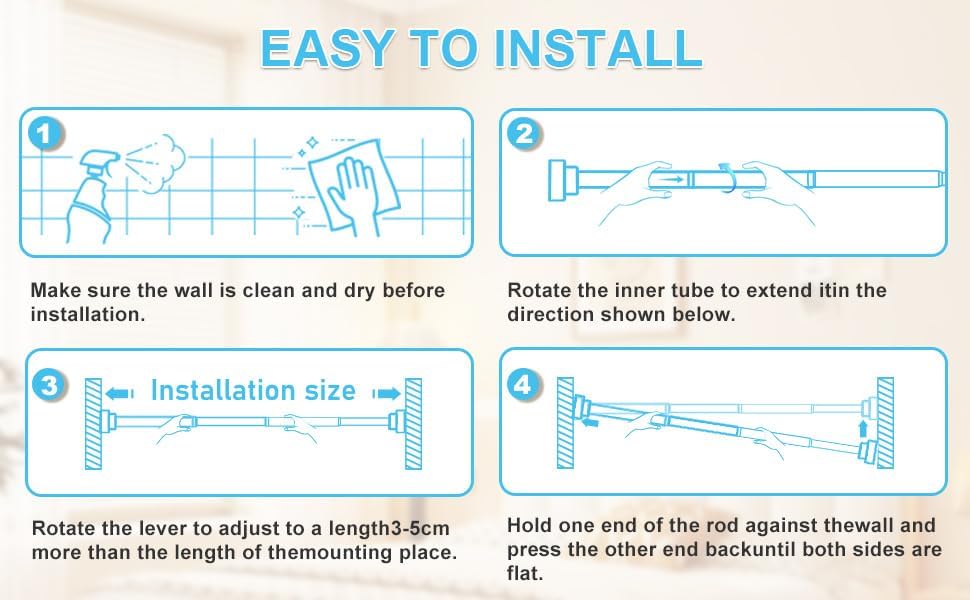 EASY TO INSTALL

1

Make sure the wall is clean and dry before installation.

2

Rotate the inner tube to extend itin the direction shown below.

3

Installation size

Rotate the lever to adjust to a length3-5cm more than the length of themounting place.

4

Hold one end of the rod against thewall and press the other end backuntil both sides are flat.