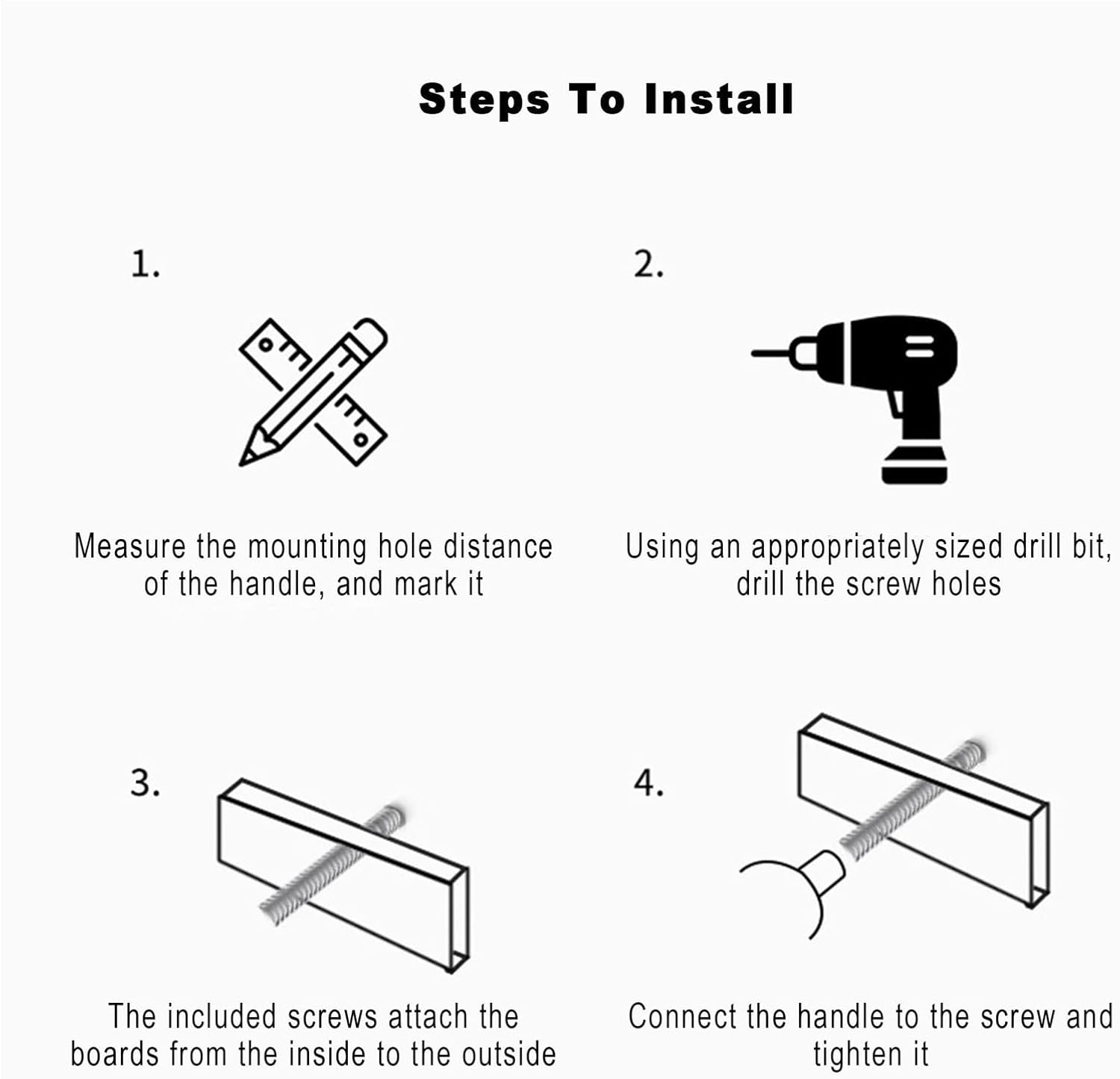 Steps To Install

1.

Measure the mounting hole distance of the handle, and mark it

2.

Using an appropriately sized drill bit, drill the screw holes

3.

The included screws attach the boards from the inside to the outside

4.

Connect the handle to the screw and tighten it