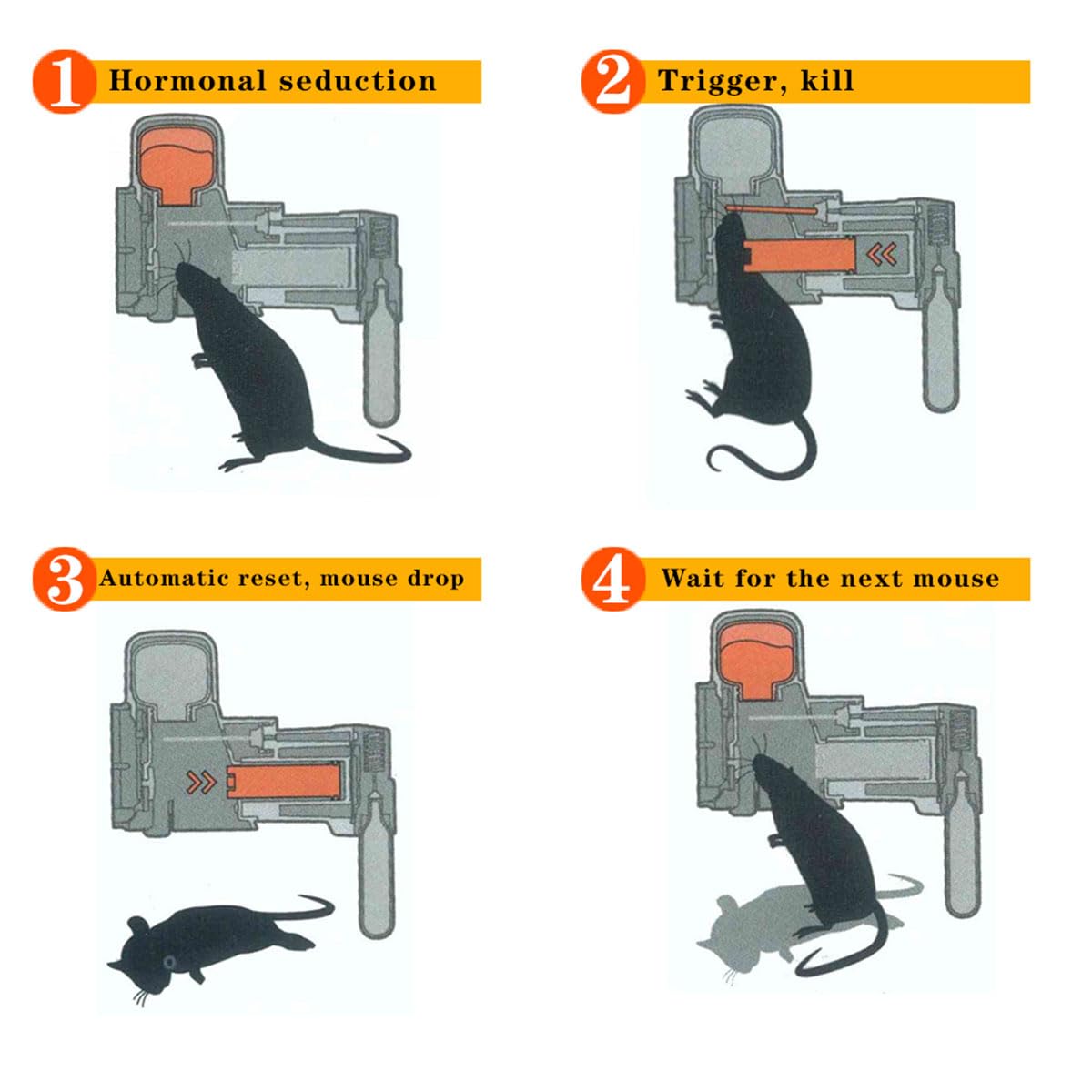 1 Hormonal seduction

2 Trigger, kill

3 Automatic reset, mouse drop

4 Wait for the next mouse