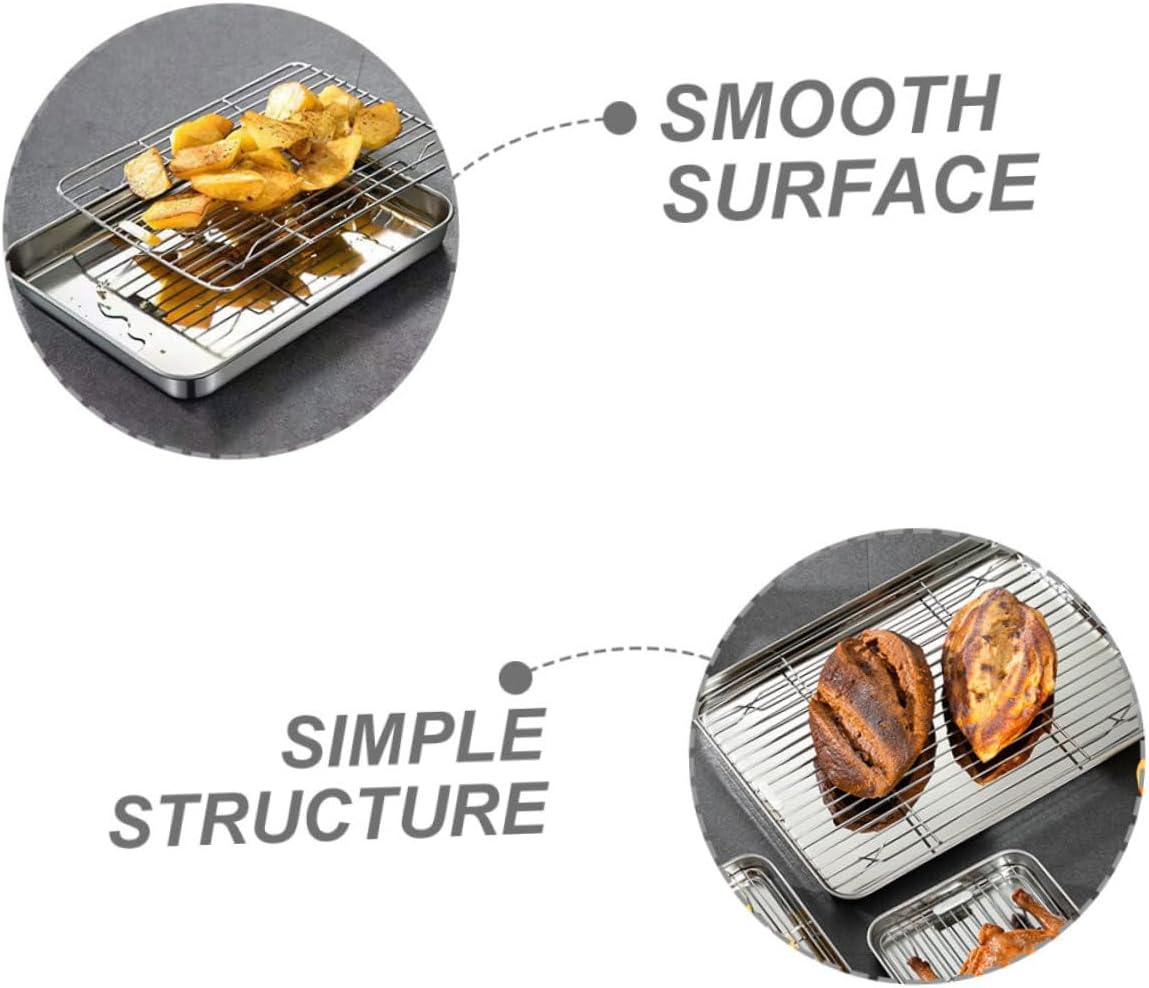 SMOOTH SURFACE

SIMPLE STRUCTURE