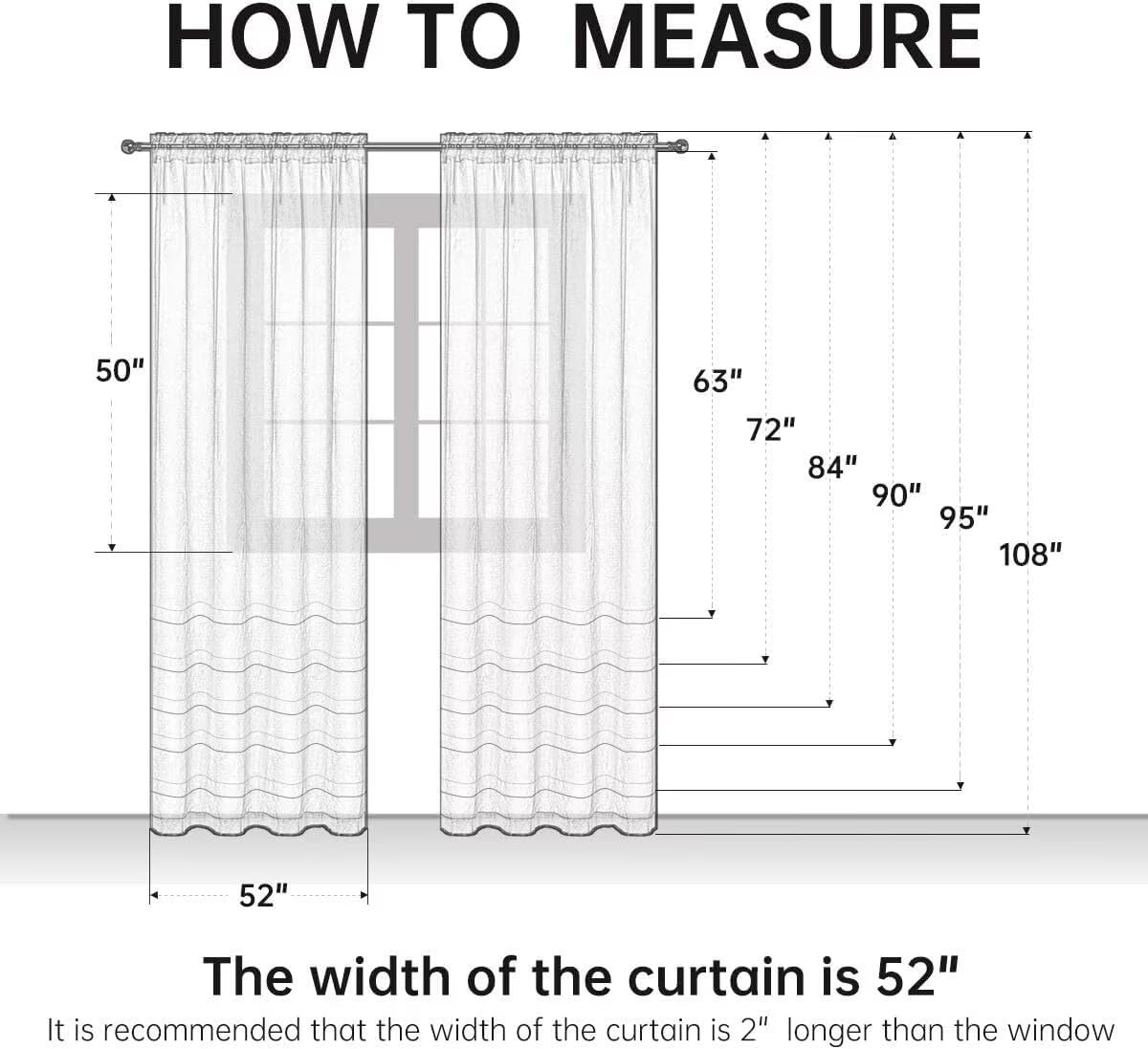 HOW TO MEASURE

50"

63"

72"

84"

90"

95"

108"

52"

The width of the curtain is 52"

It is recommended that the width of the curtain is 2" longer than the window