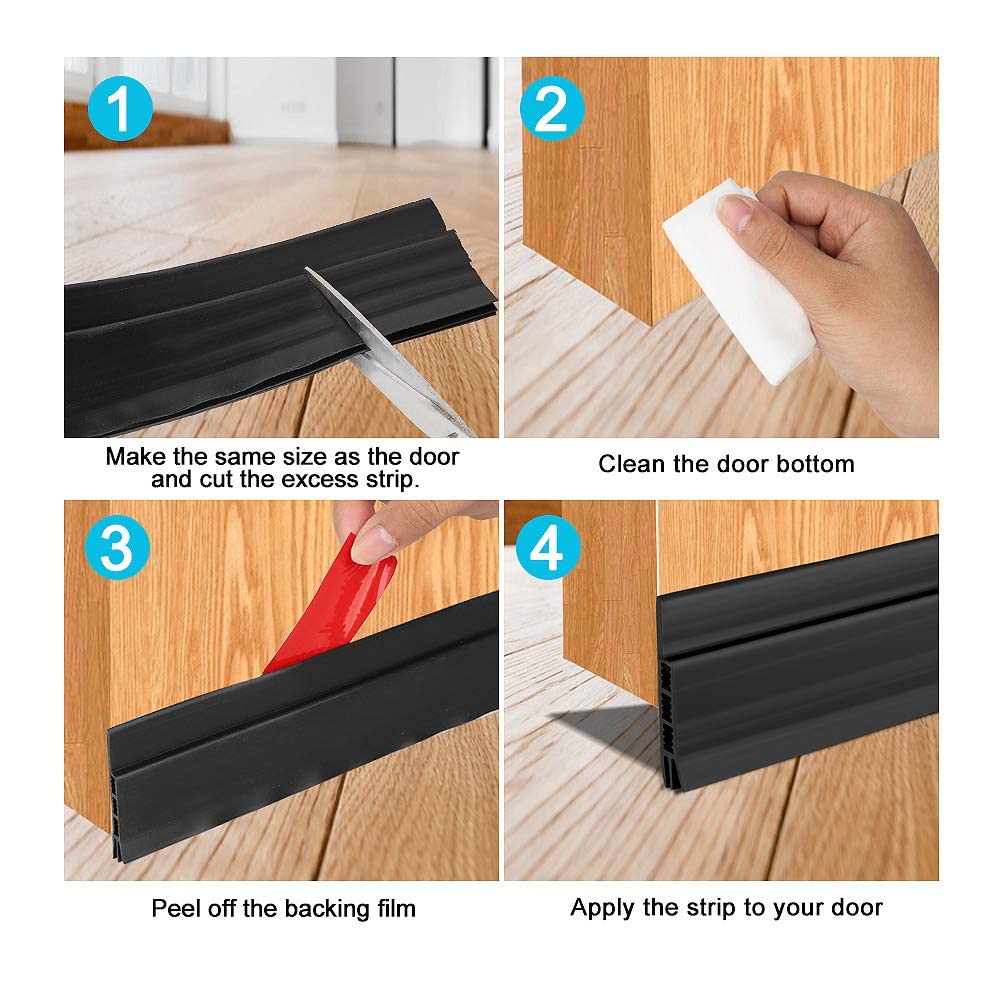 1

Make the same size as the door and cut the excess strip.

2

Clean the door bottom

3

Peel off the backing film

4

Apply the strip to your door