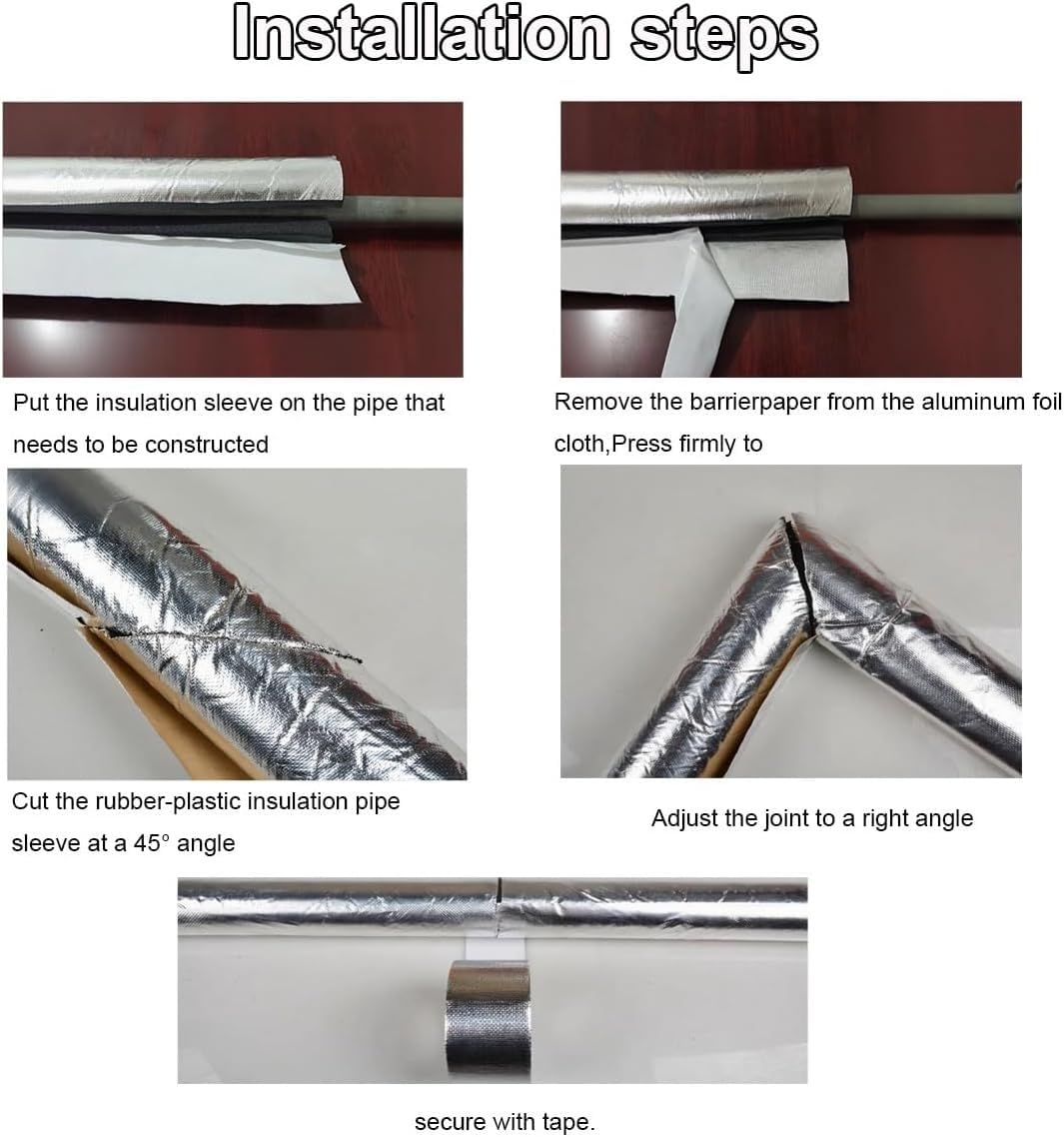 Installation steps

Put the insulation sleeve on the pipe that needs to be constructed

Remove the barrierpaper from the aluminum foil cloth,Press firmly to

Cut the rubber-plastic insulation pipe sleeve at a 45° angle

Adjust the joint to a right angle

secure with tape.