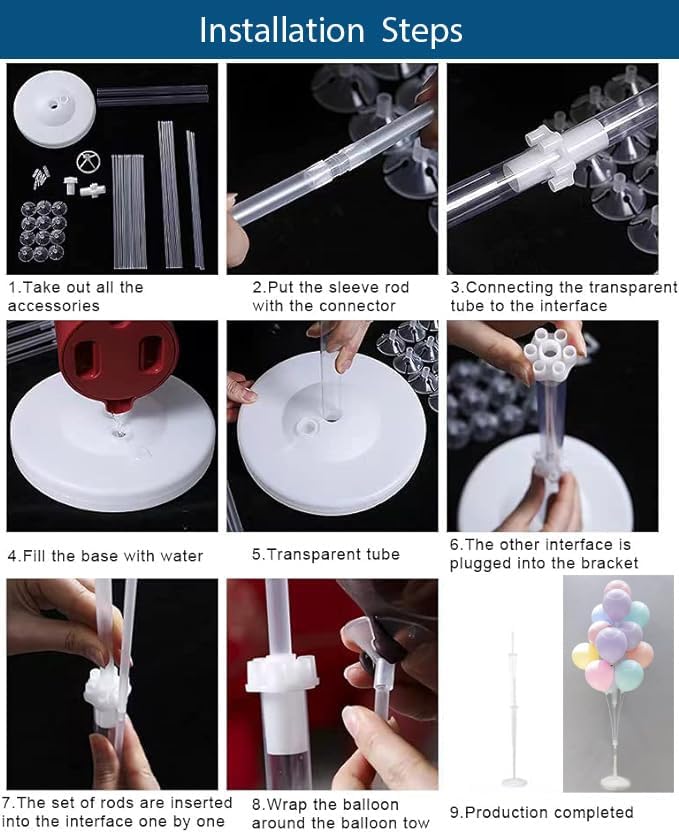 Installation Steps

1.Take out all the accessories

2.Put the sleeve rod with the connector

3.Connecting the transparent tube to the interface

4.Fill the base with water

5.Transparent tube

6.The other interface is plugged into the bracket

7.The set of rods are inserted into the interface one by one

8.Wrap the balloon around the balloon tow

9.Production completed