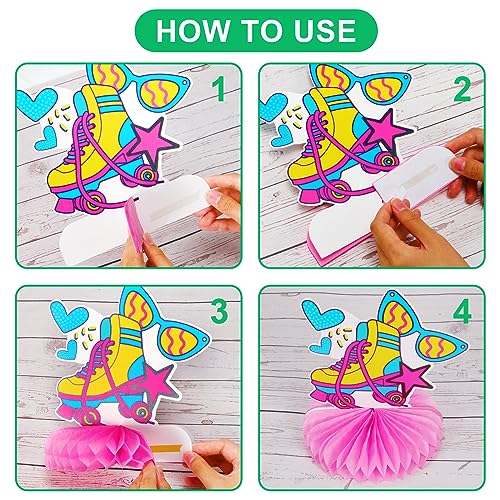 HOW TO USE

1

2

3

4