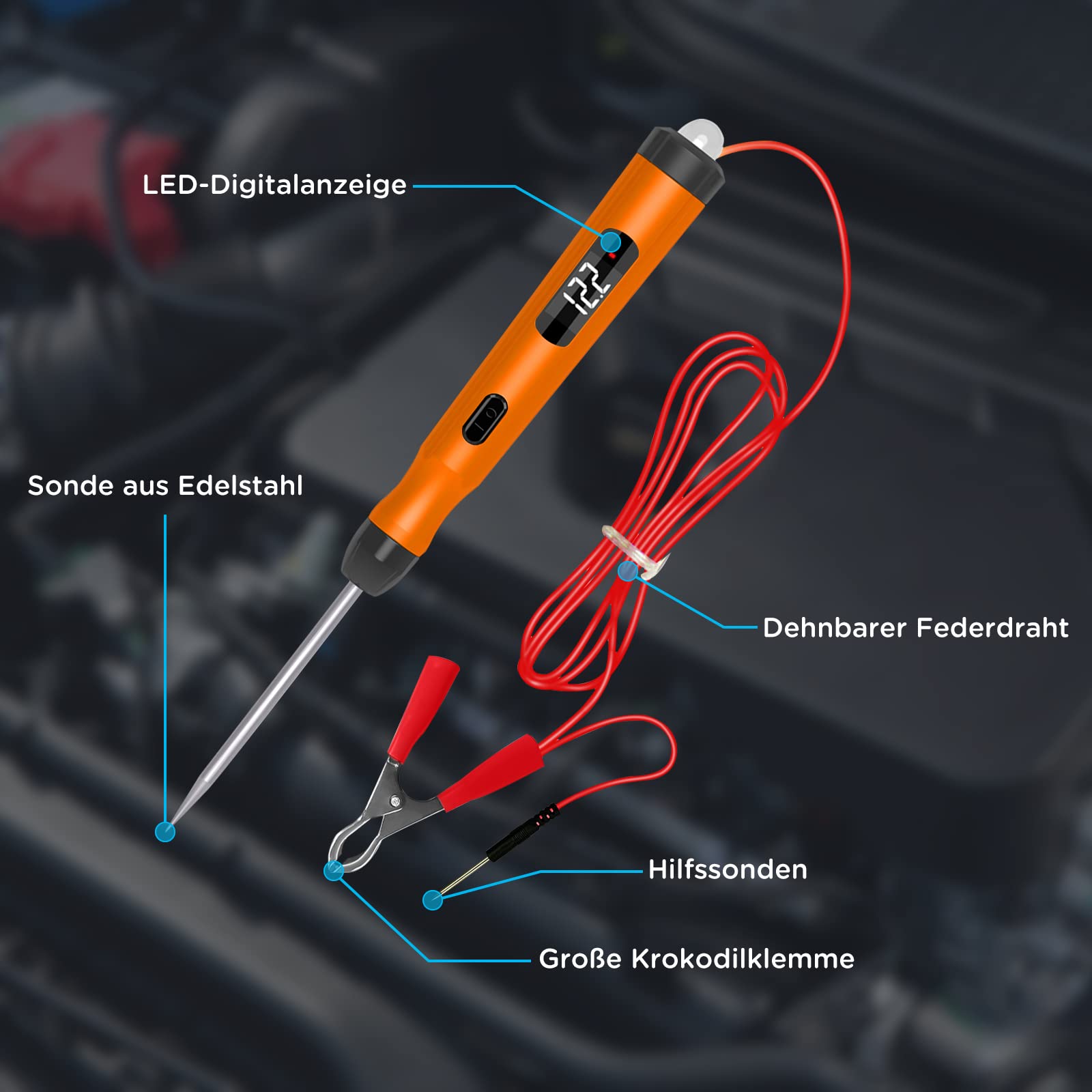 LED-Digitalanzeige

12.2

Sonde aus Edelstahl

Dehnbarer Federdraht

Hilfssonden

Große Krokodilklemme