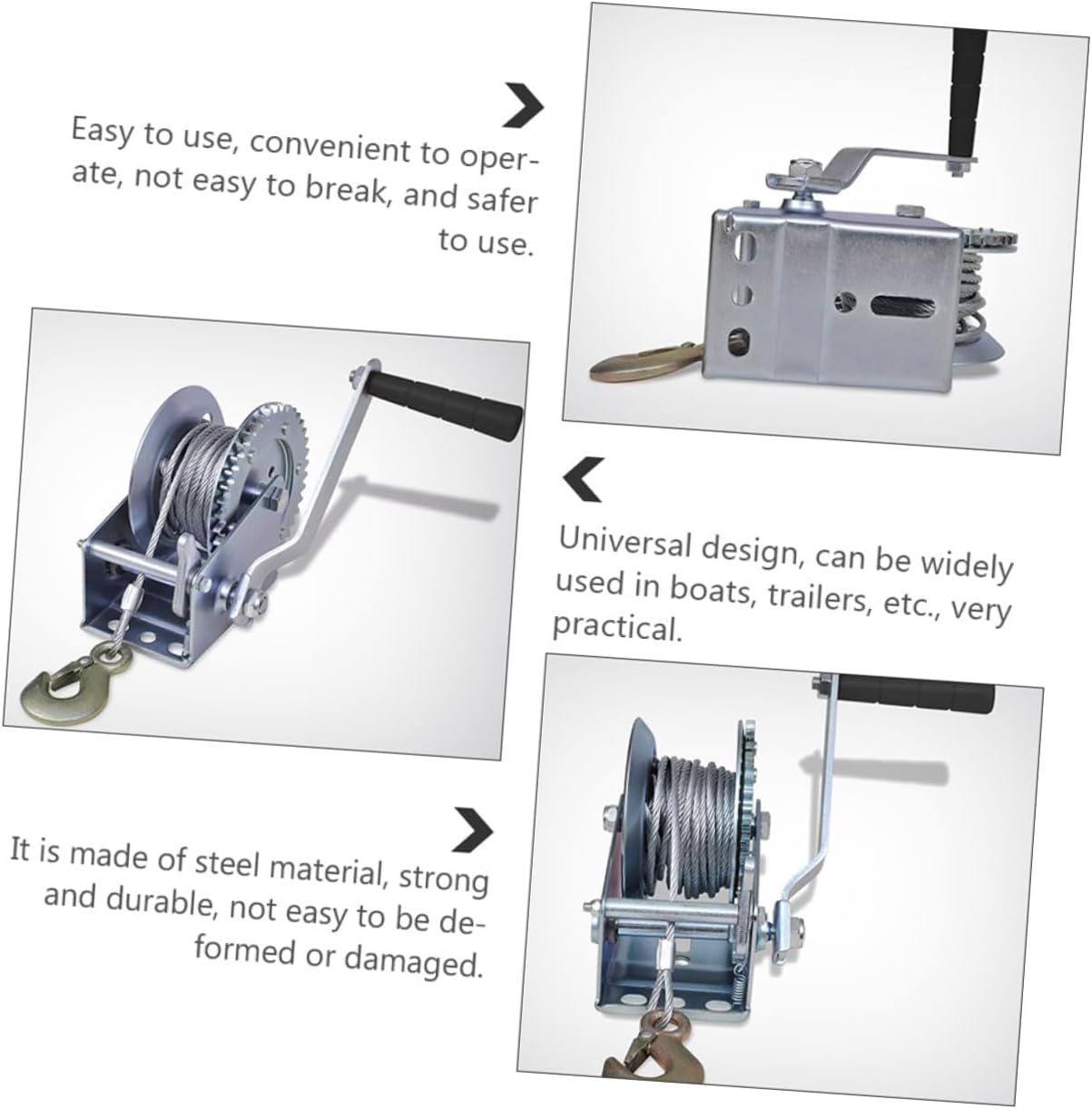 Easy to use, convenient to operate, not easy to break, and safer to use.

Universal design, can be widely used in boats, trailers, etc., very practical.

It is made of steel material, strong and durable, not easy to be deformed or damaged.