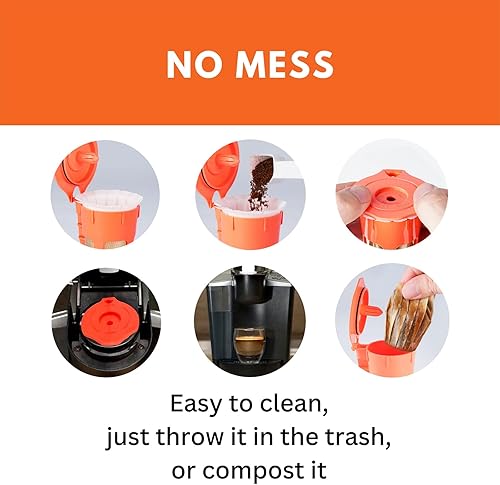 NO MESS

Easy to clean, just throw it in the trash, or compost it