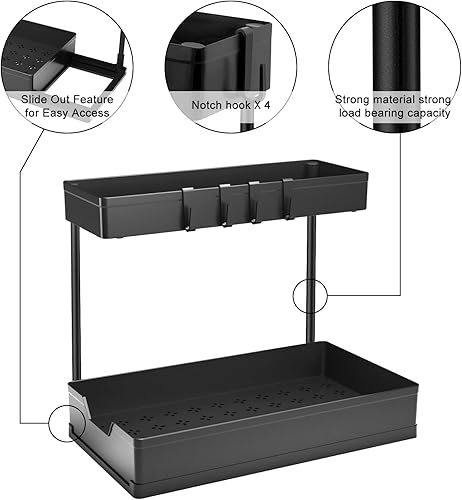 Slide Out Feature for Easy Access

Notch hook X 4

Strong material strong load bearing capacity