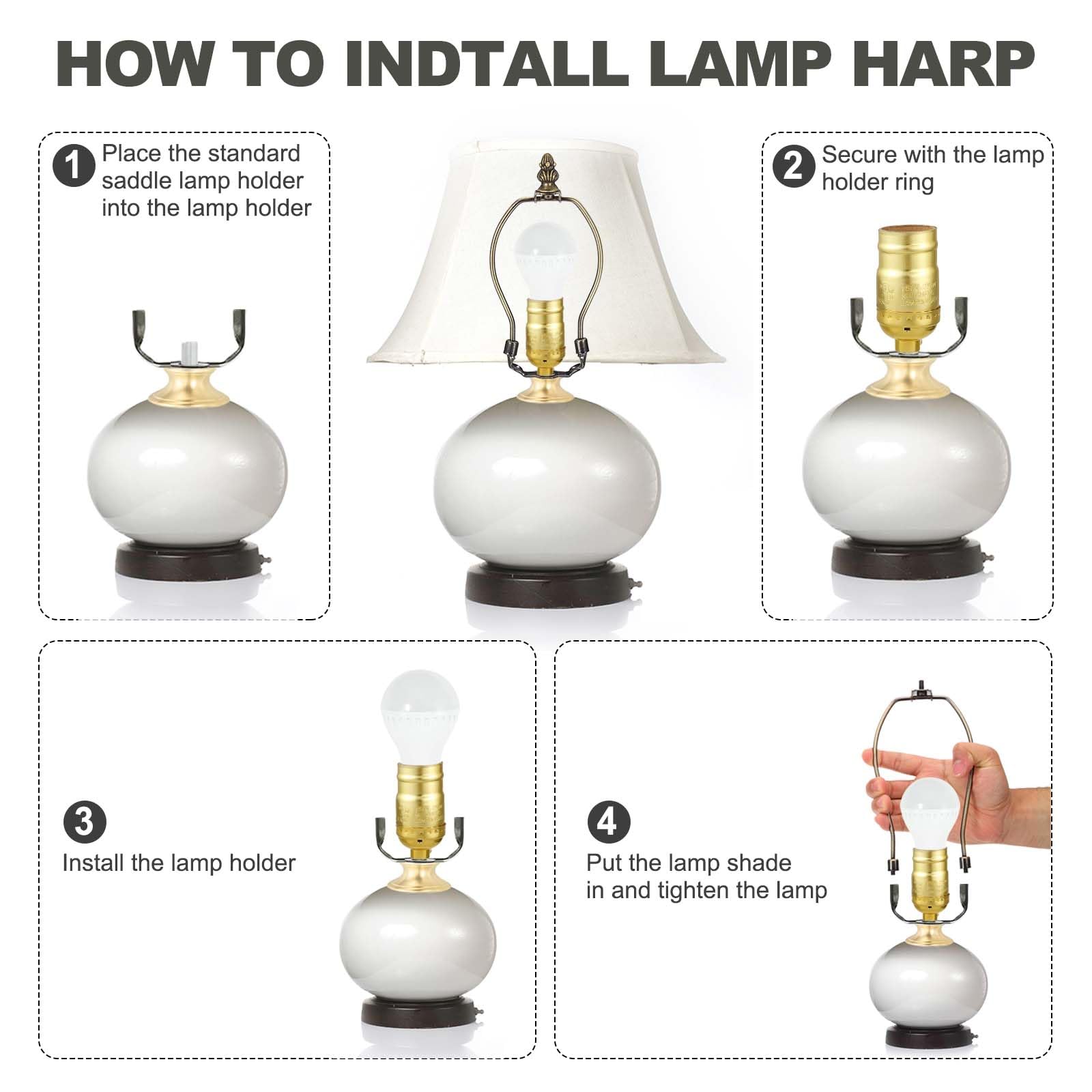 HOW TO INDTALL LAMP HARP

1 Place the standard saddle lamp holder into the lamp holder

2 Secure with the lamp holder ring

3 Install the lamp holder

4 Put the lamp shade in and tighten the lamp