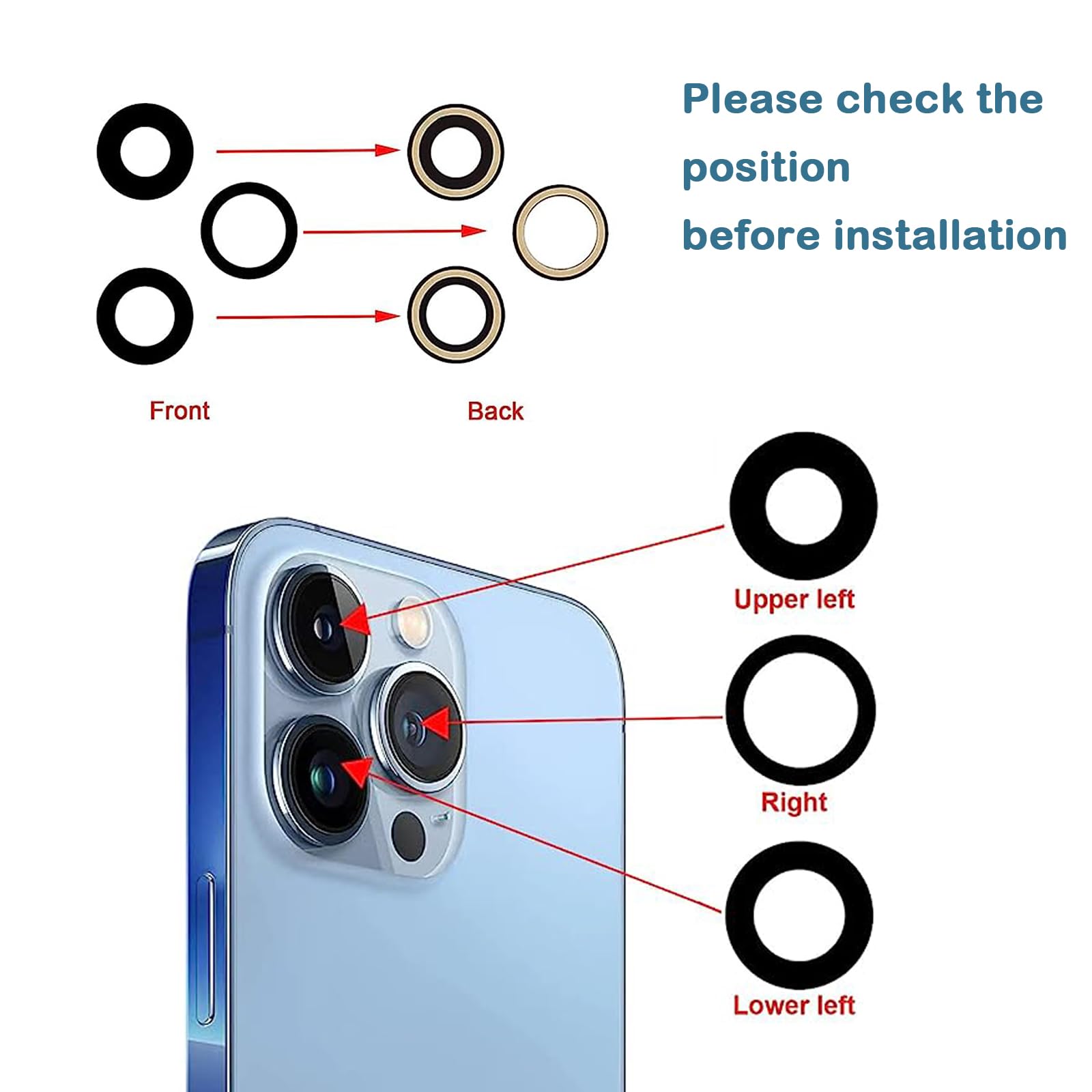 Please check the position
before installation

Front

Back

Upper left

Right

Lower left