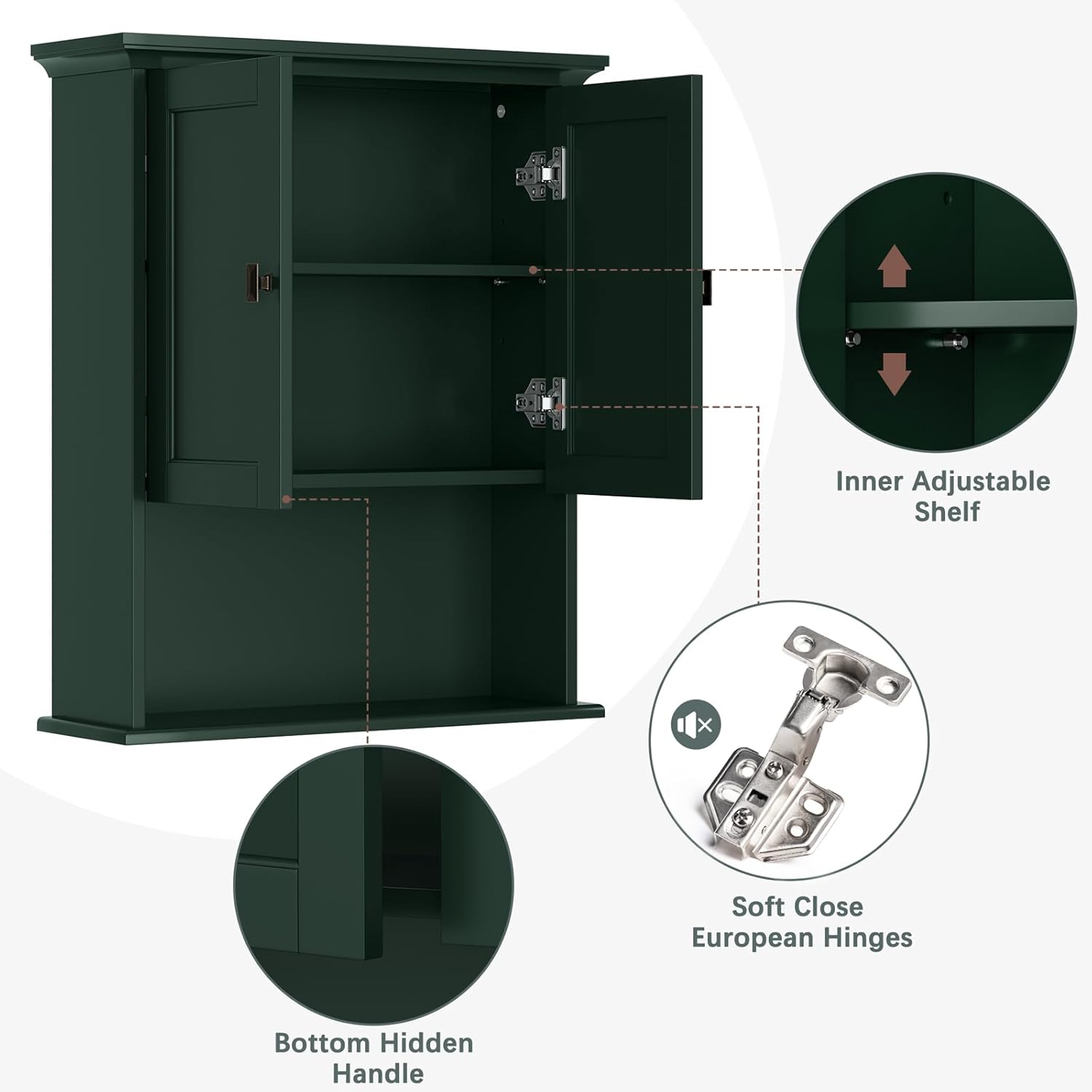 Inner Adjustable Shelf

Soft Close European Hinges

Bottom Hidden Handle