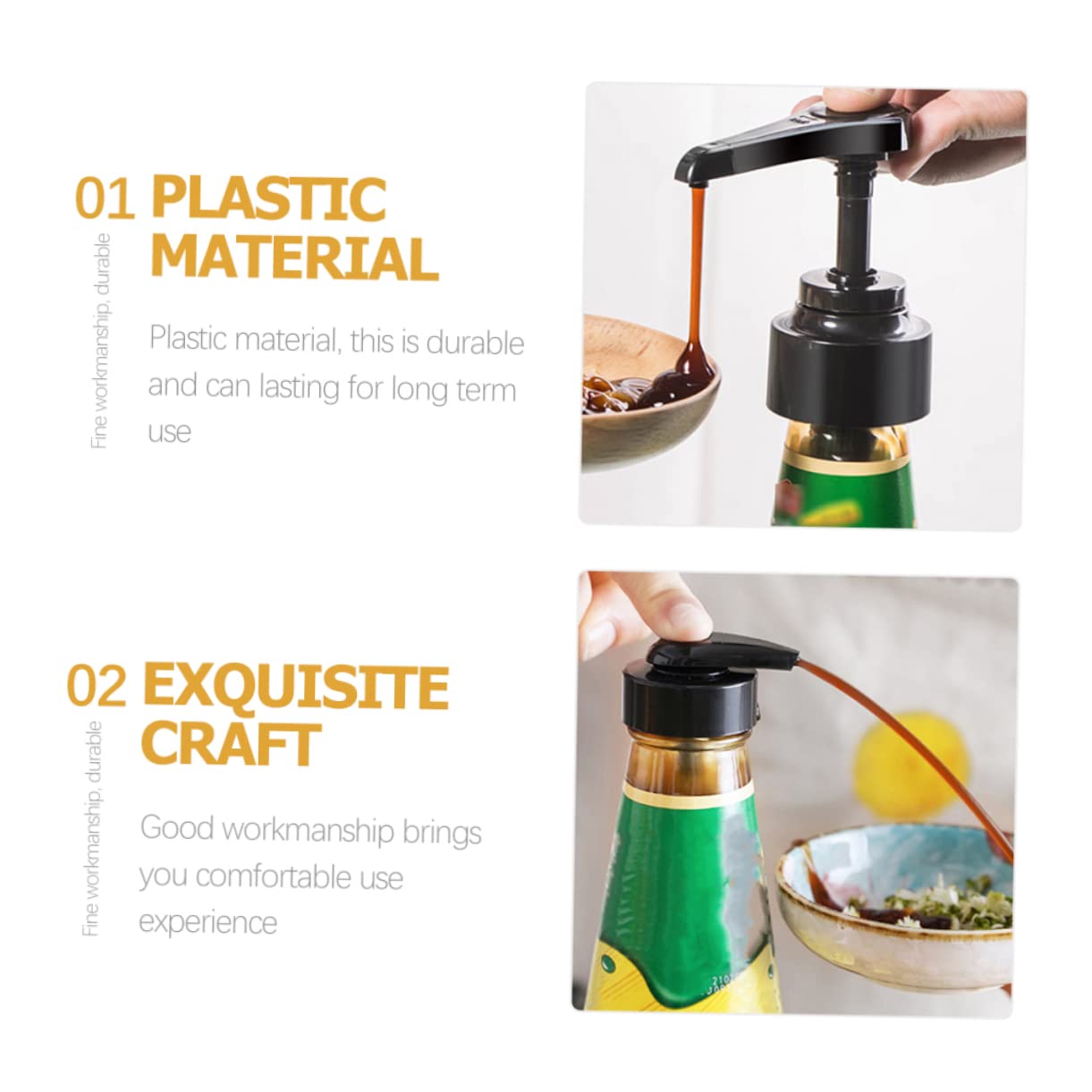 01 PLASTIC MATERIAL

Fine workmanship, durable

Plastic material, this is durable and can lasting for long term use

02 EXQUISITE CRAFT

Fine workmanship, durable

Good workmanship brings you comfortable use experience