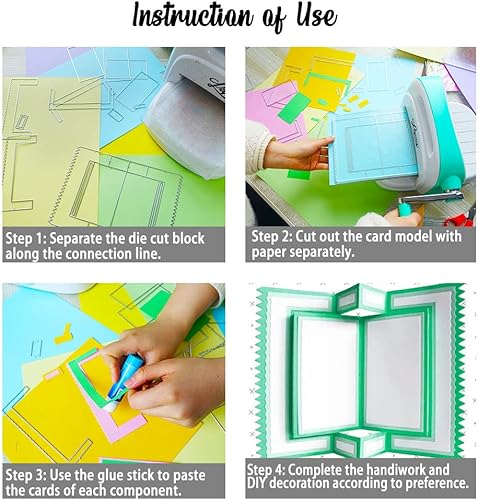 Instruction of Use

Step 1: Separate the die cut block along the connection line.

Step 2: Cut out the card model with paper separately.

Step 3: Use the glue stick to paste the cards of each component.

Step 4: Complete the handiwork and DIY decoration according to preference.