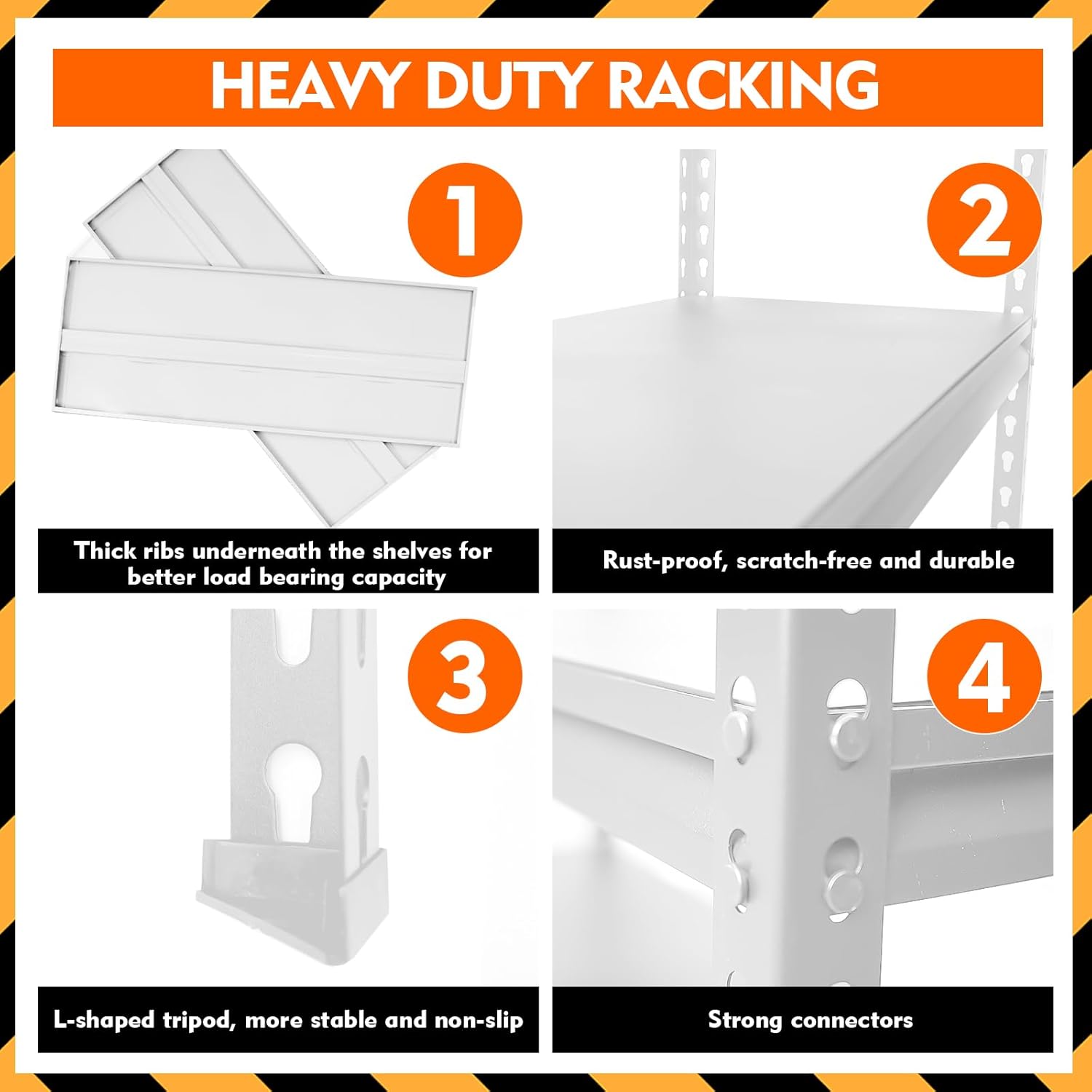 HEAVY DUTY RACKING

1

Thick ribs underneath the shelves for better load bearing capacity

2

Rust-proof, scratch-free and durable

3

L-shaped tripod, more stable and non-slip

4

Strong connectors