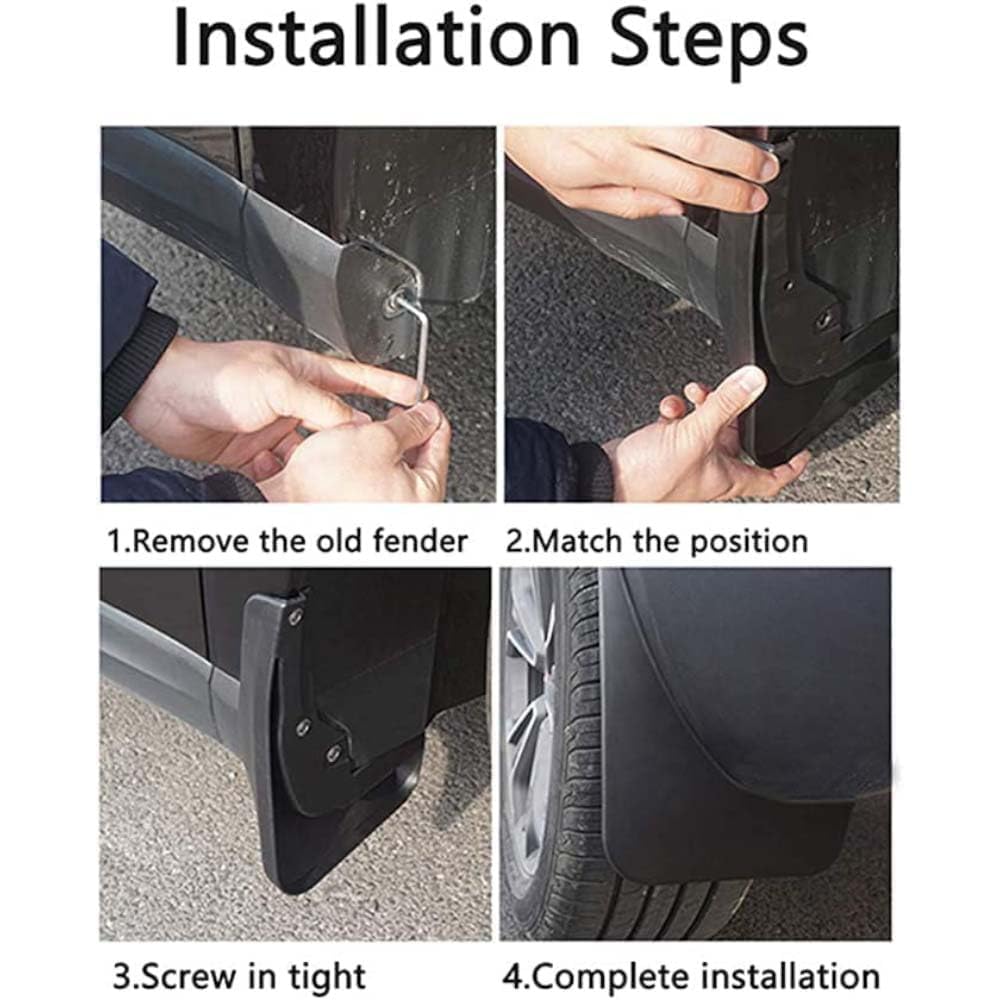 Installation Steps

1.Remove the old fender

2.Match the position

3.Screw in tight

4.Complete installation