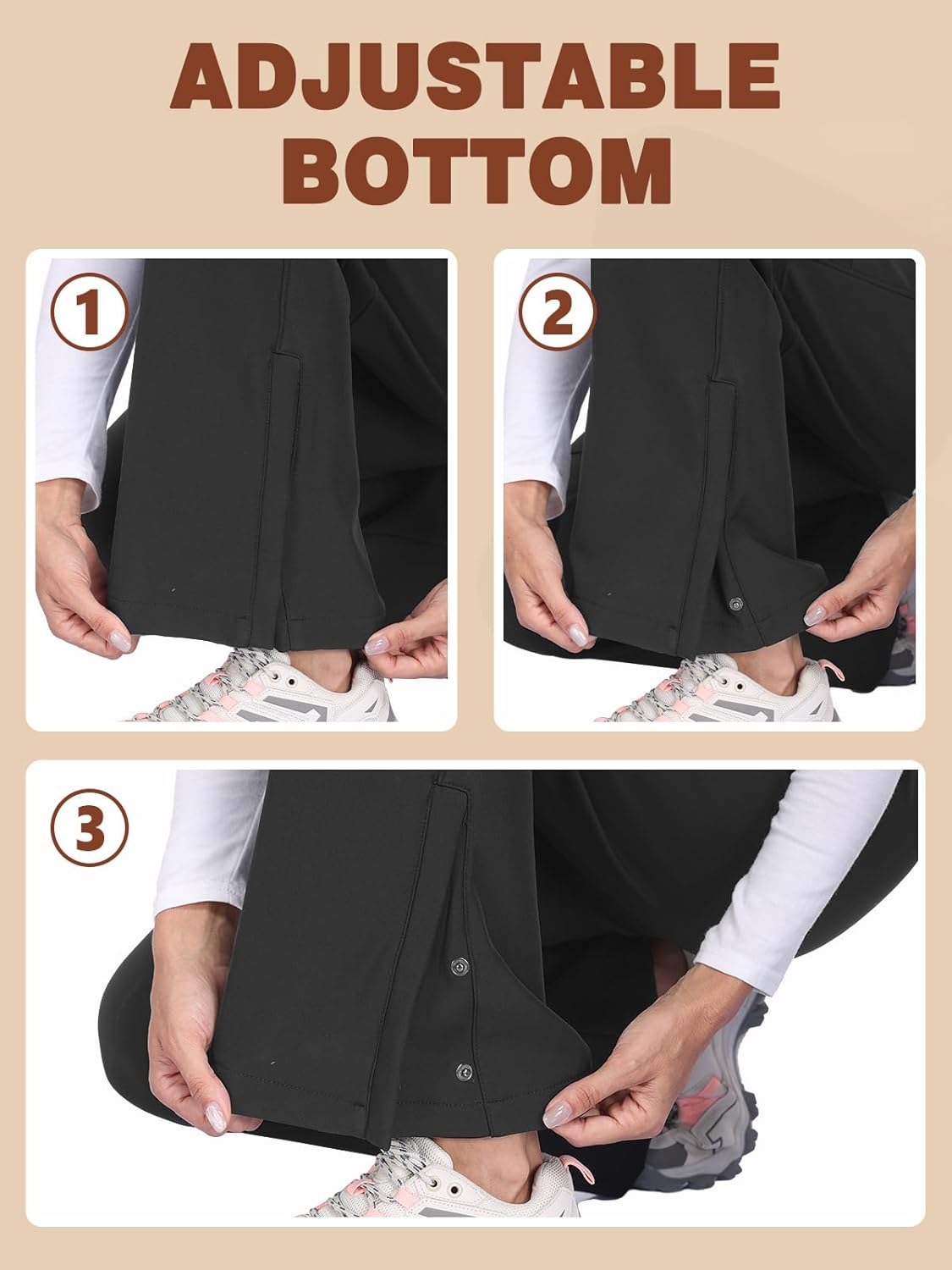 ADJUSTABLE BOTTOM

1

2

3