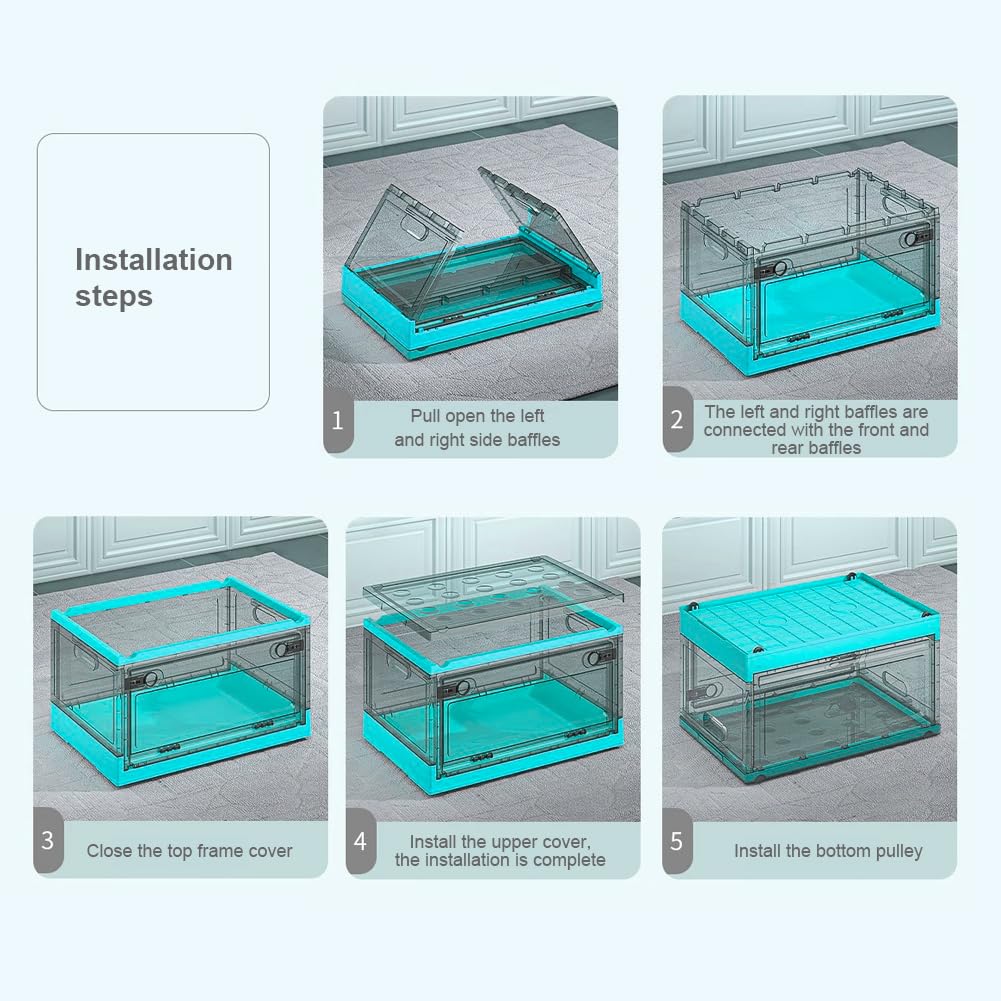 Installation steps

1 Pull open the left and right side baffles

2 The left and right baffles are connected with the front and rear baffles

3 Close the top frame cover

4 Install the upper cover, the installation is complete

5 Install the bottom pulley