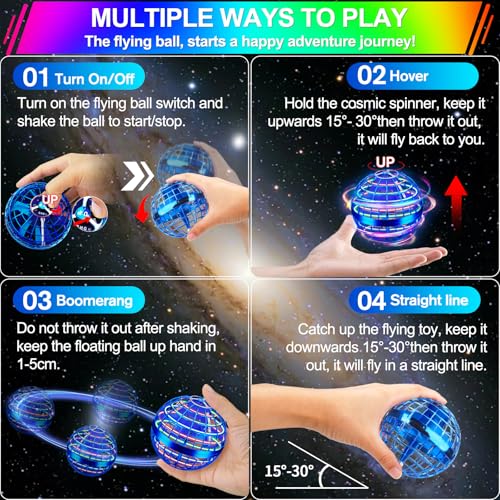 MULTIPLE WAYS TO PLAY
The flying ball, starts a happy adventure journey!

01 Turn On/Off
Turn on the flying ball switch and shake the ball to start/stop.

UP

02 Hover
Hold the cosmic spinner, keep it upwards 15°- 30°then throw it out, it will fly back to you.

UP

03 Boomerang
Do not throw it out after shaking, keep the floating ball up hand in 1-5cm.

04 Straight line
Catch up the flying toy, keep it downwards 15°-30°then throw it out, it will fly in a straight line.

15°-30°