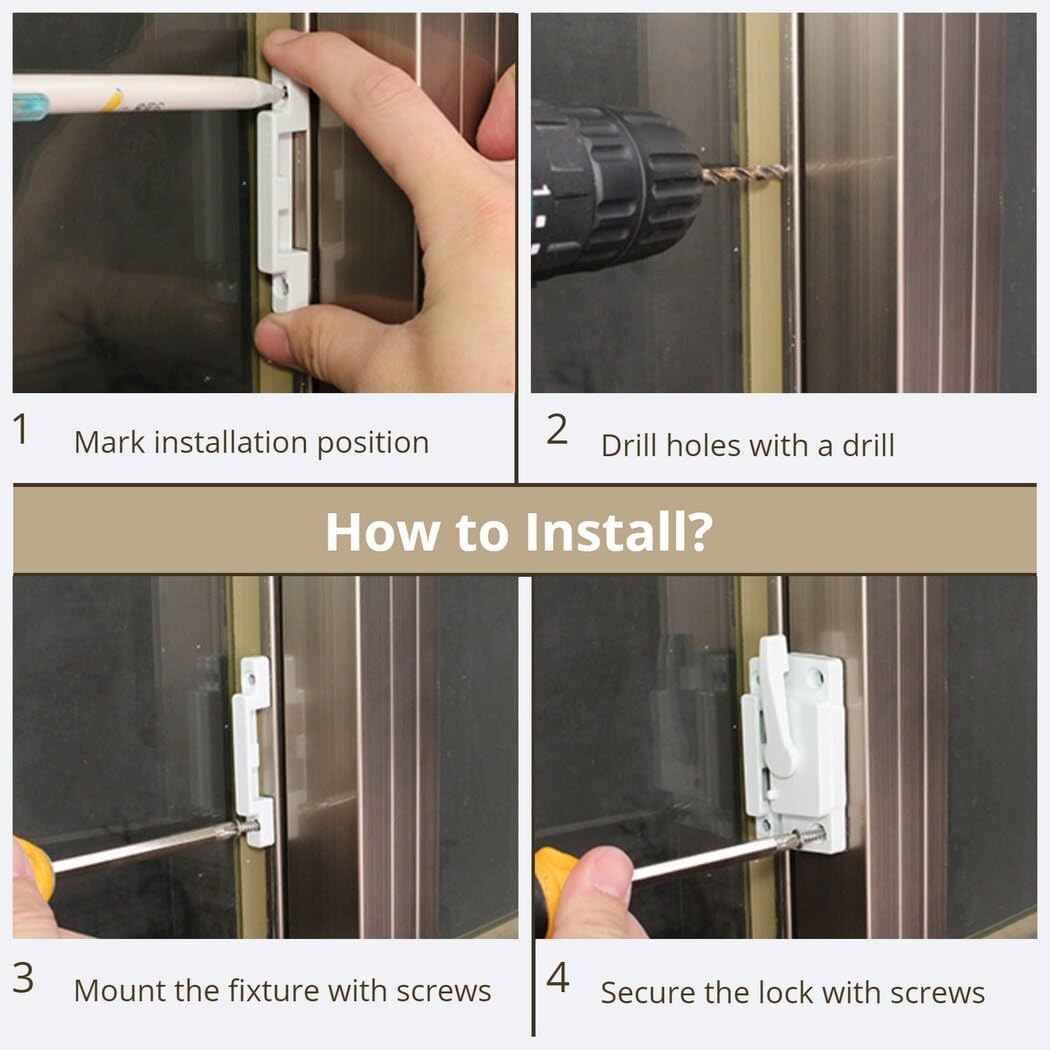 1 Mark installation position

2 Drill holes with a drill

How to Install?

3 Mount the fixture with screws

4 Secure the lock with screws