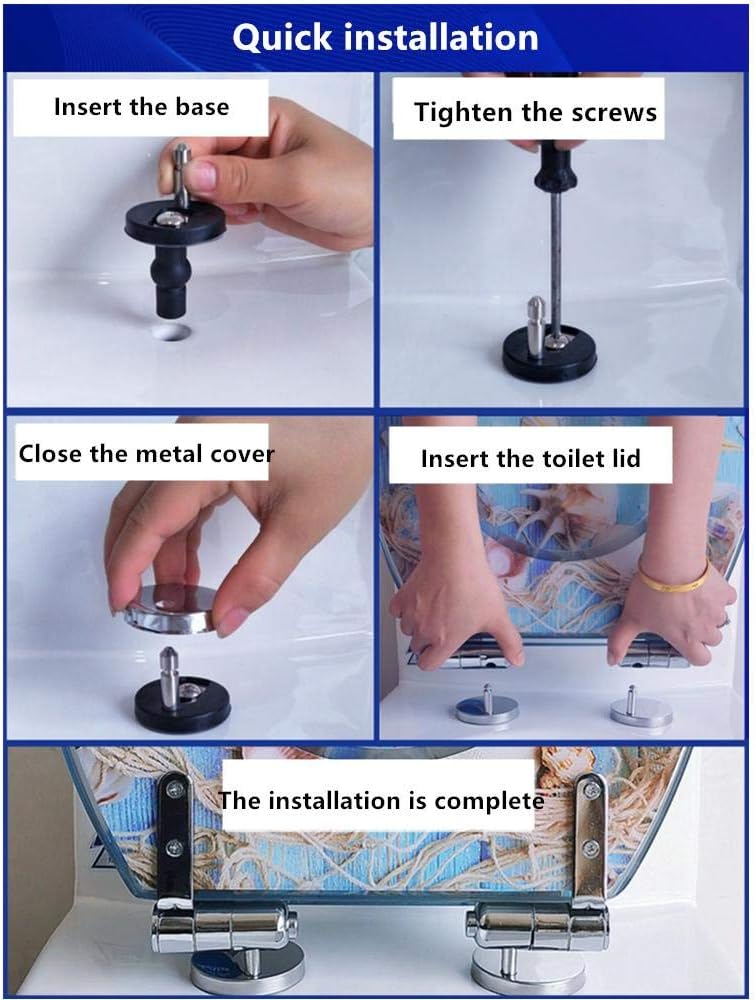 Quick installation

Insert the base

Tighten the screws

Close the metal cover

Insert the toilet lid

The installation is complete