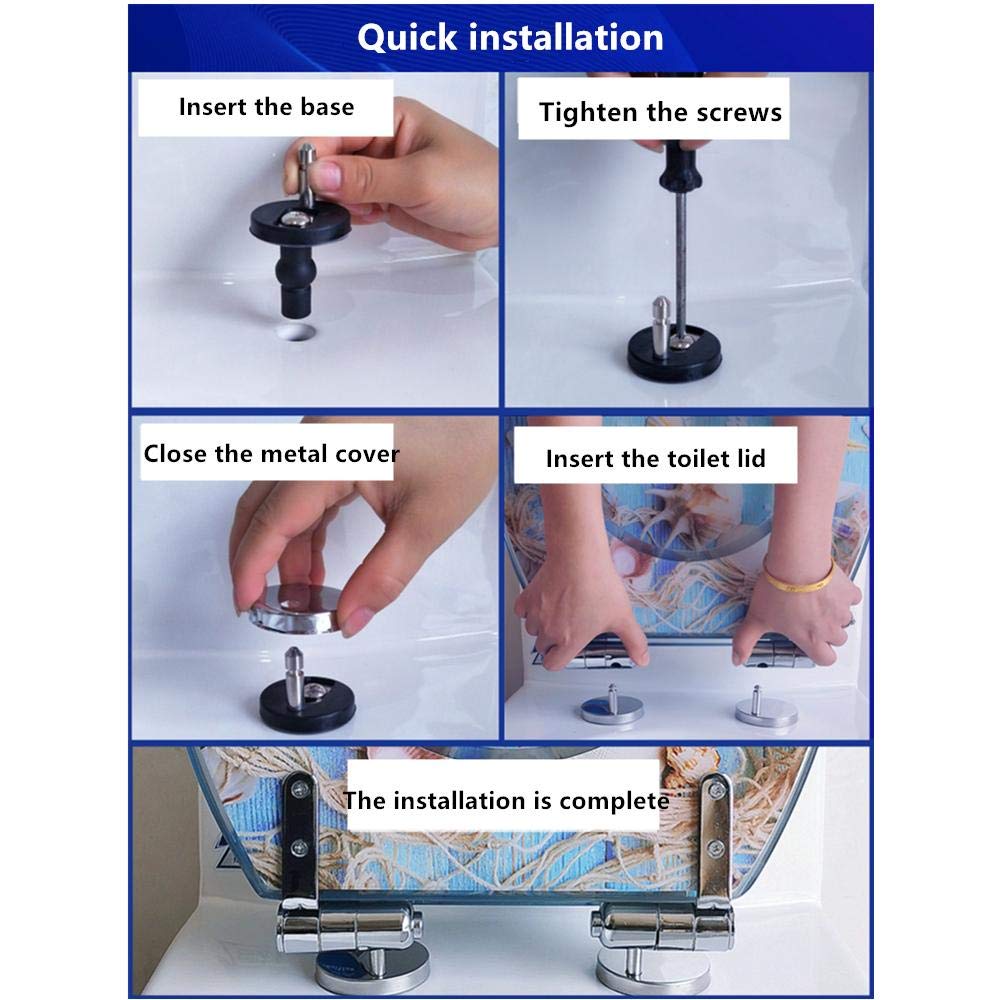 Quick installation

Insert the base

Tighten the screws

Close the metal cover

Insert the toilet lid

The installation is complete