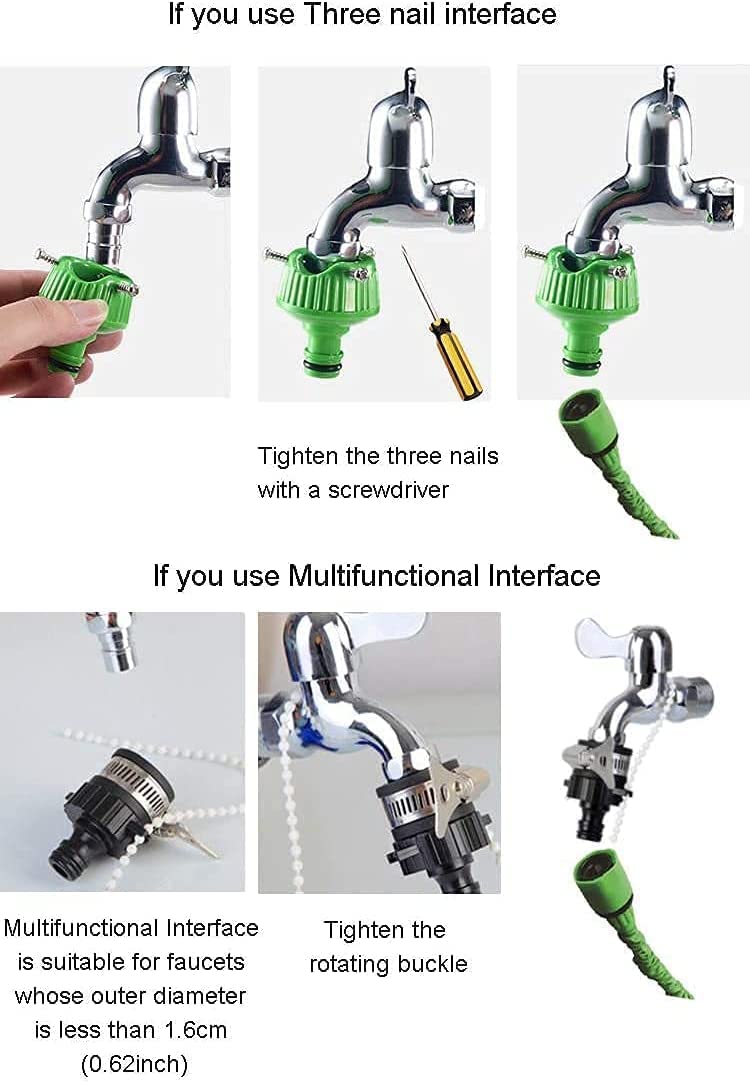 If you use Three nail interface

Tighten the three nails with a screwdriver

If you use Multifunctional Interface

Multifunctional Interface is suitable for faucets whose outer diameter is less than 1.6cm (0.62inch)

Tighten the rotating buckle