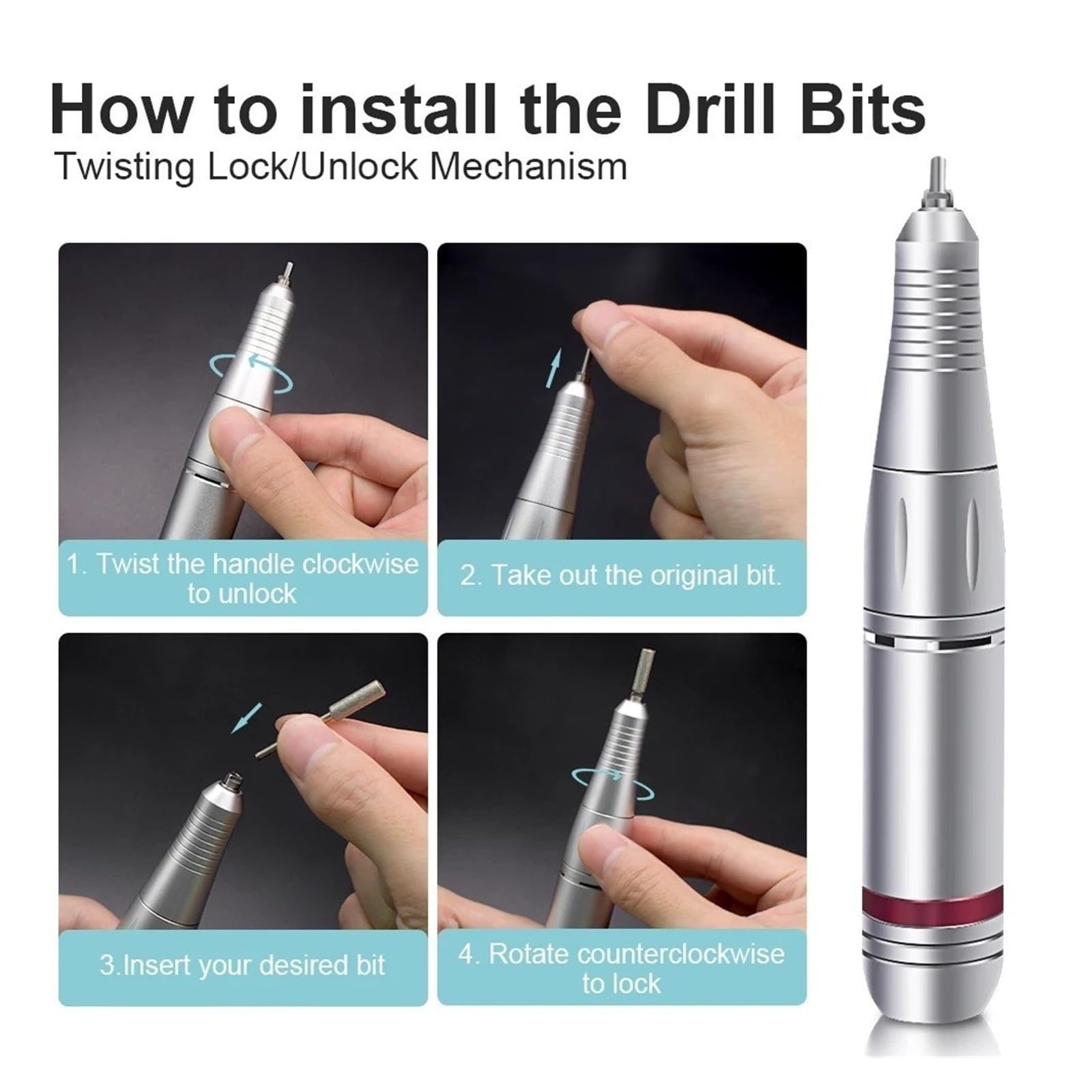 How to install the Drill Bits
Twisting Lock/Unlock Mechanism

1. Twist the handle clockwise to unlock

2. Take out the original bit.

3.Insert your desired bit

4. Rotate counterclockwise to lock