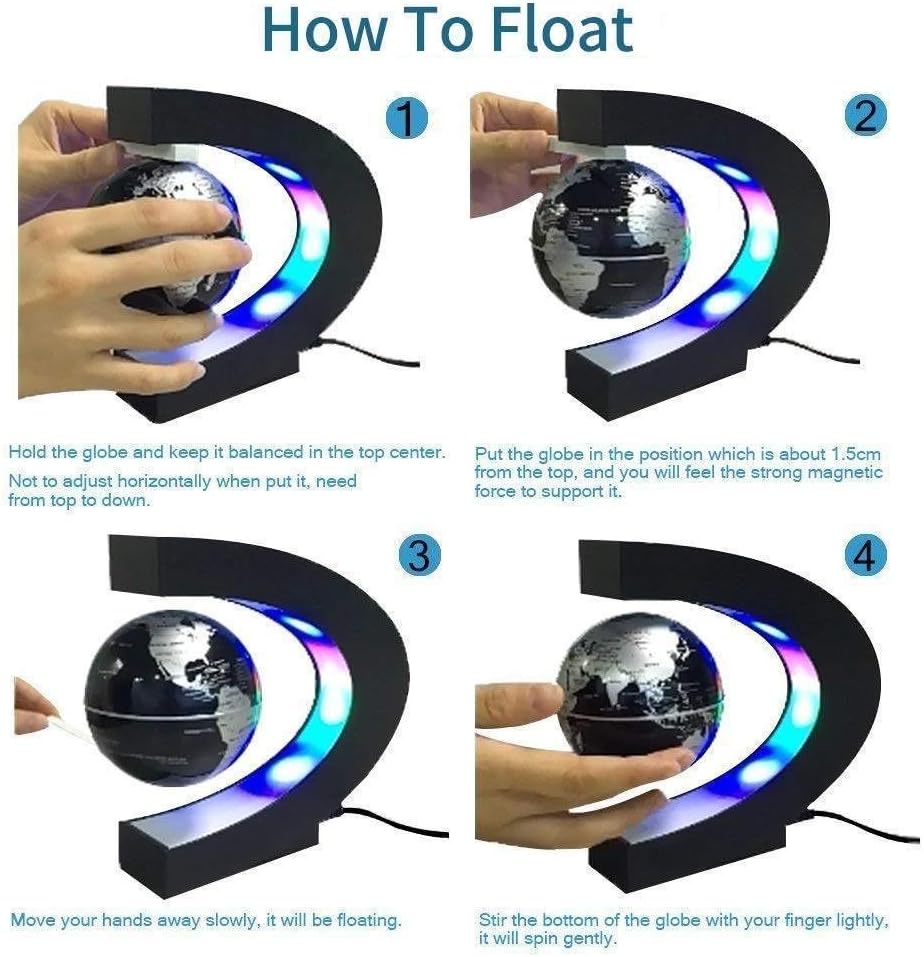 How To Float

1

Hold the globe and keep it balanced in the top center.

Not to adjust horizontally when put it, need from top to down.

2

Put the globe in the position which is about 1.5cm from the top, and you will feel the strong magnetic force to support it.

3

Move your hands away slowly, it will be floating.

4

Stir the bottom of the globe with your finger lightly, it will spin gently.