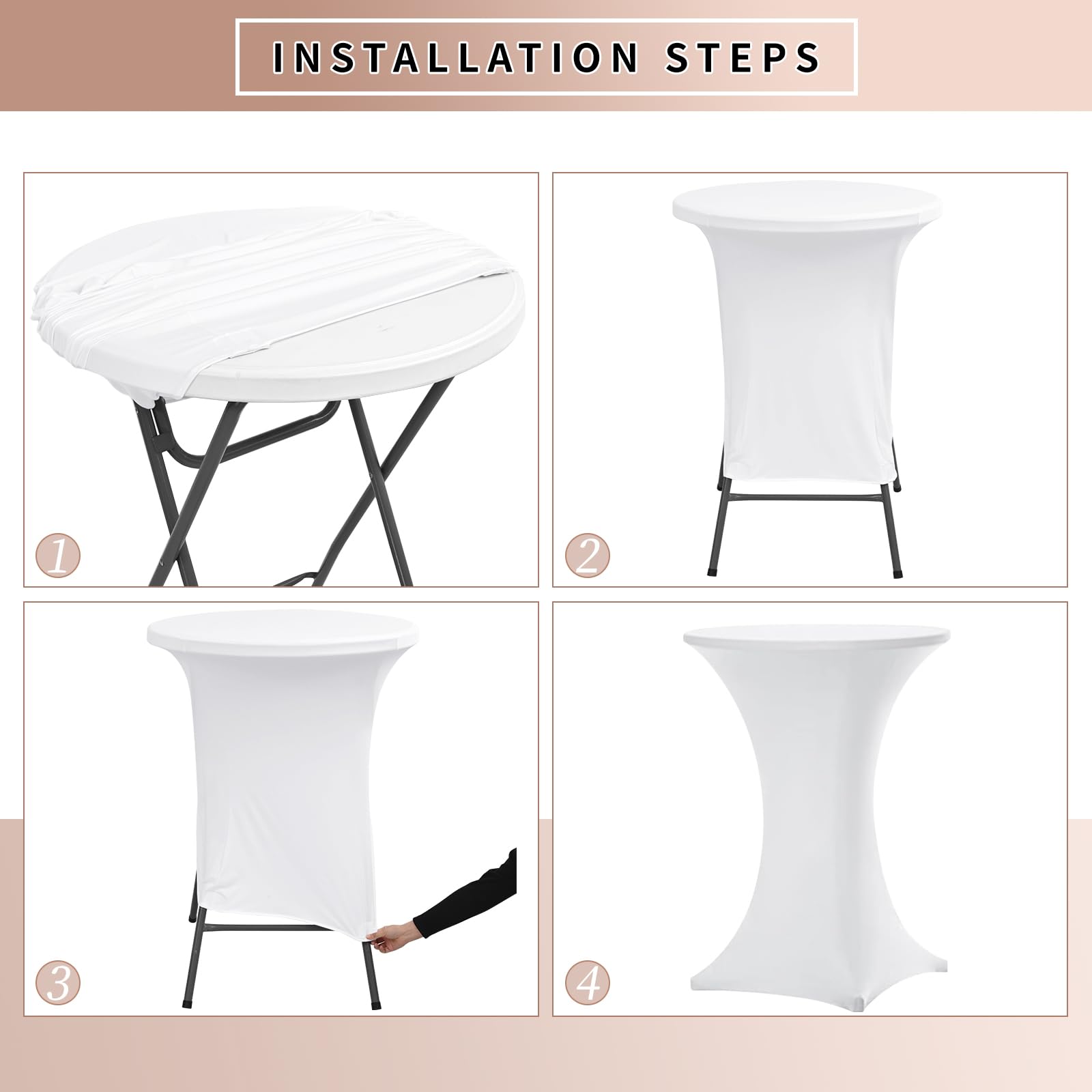 INSTALLATION STEPS

1

2

3

4