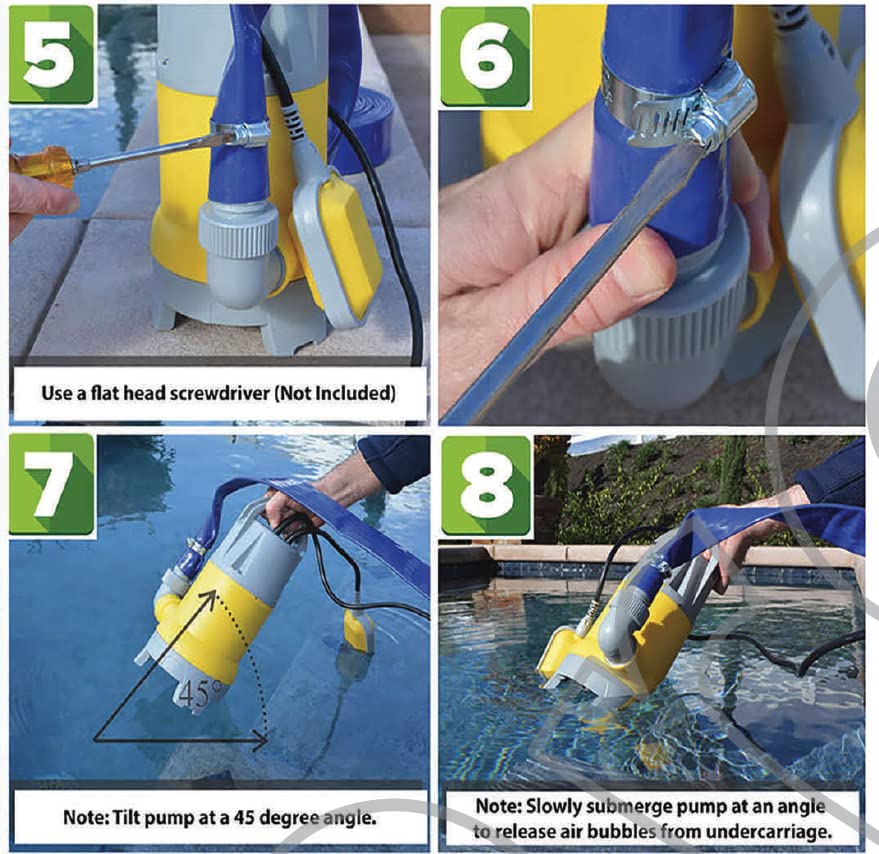 5

Use a flat head screwdriver (Not Included)

6

7

45°

Note: Tilt pump at a 45 degree angle.

8

Note: Slowly submerge pump at an angle to release air bubbles from undercarriage.