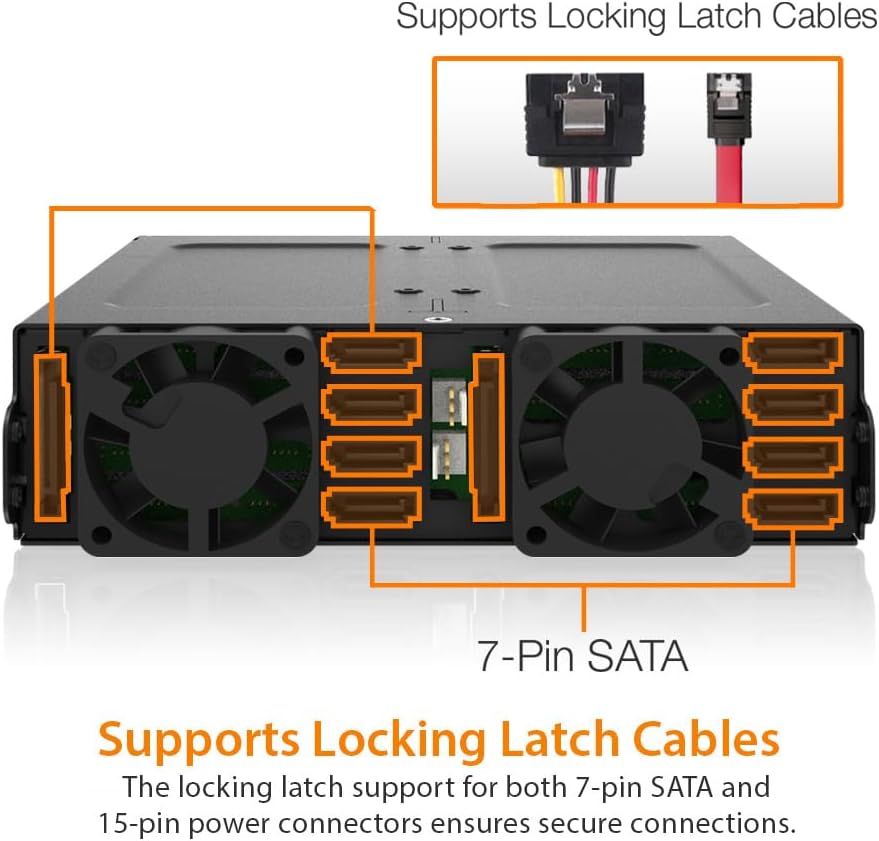 Supports Locking Latch Cables

7-Pin SATA

Supports Locking Latch Cables

The locking latch support for both 7-pin SATA and 15-pin power connectors ensures secure connections.