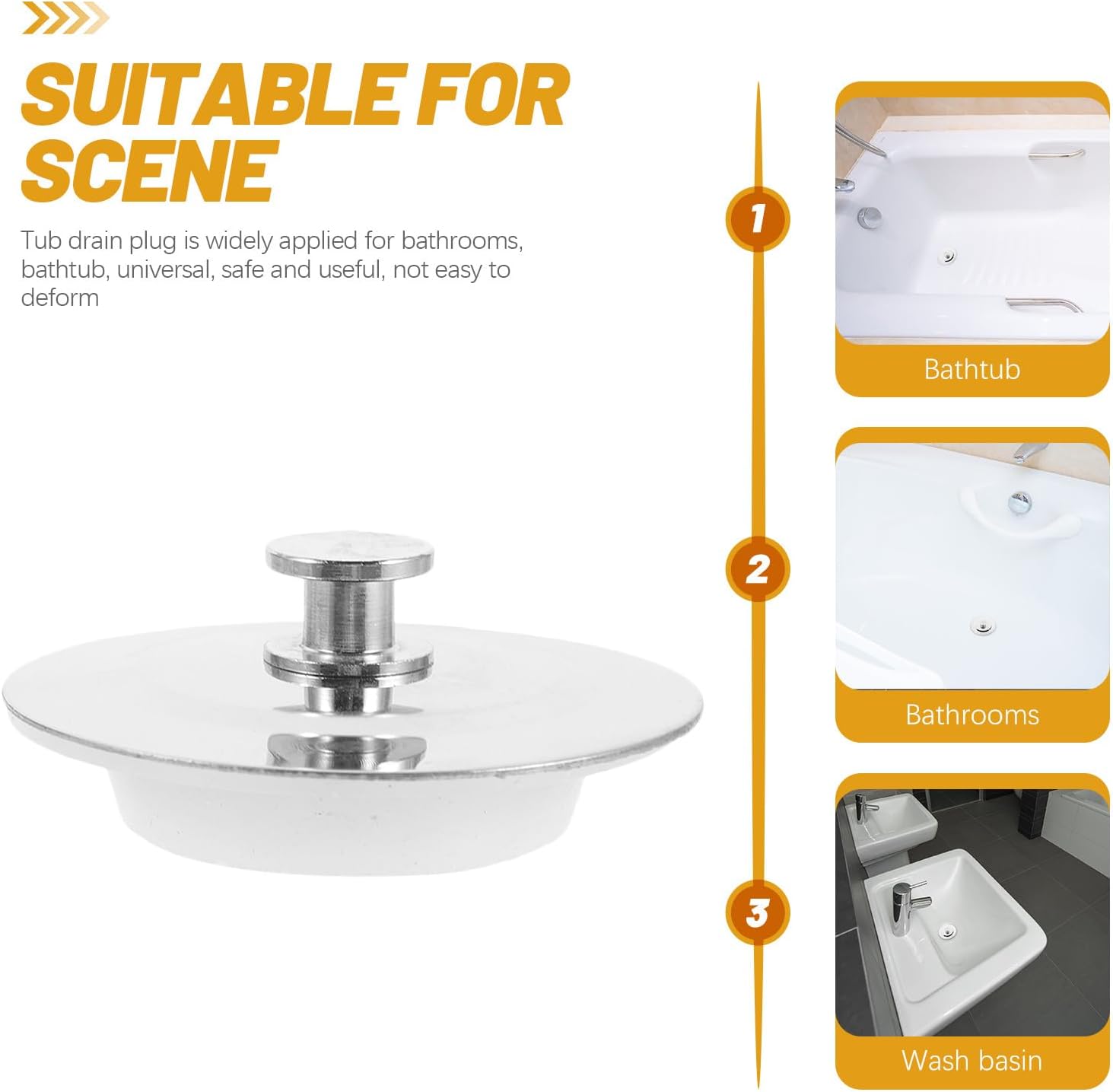 SUITABLE FOR SCENE

Tub drain plug is widely applied for bathrooms, bathtub, universal, safe and useful, not easy to deform

1

Bathtub

2

Bathrooms

3

Wash basin