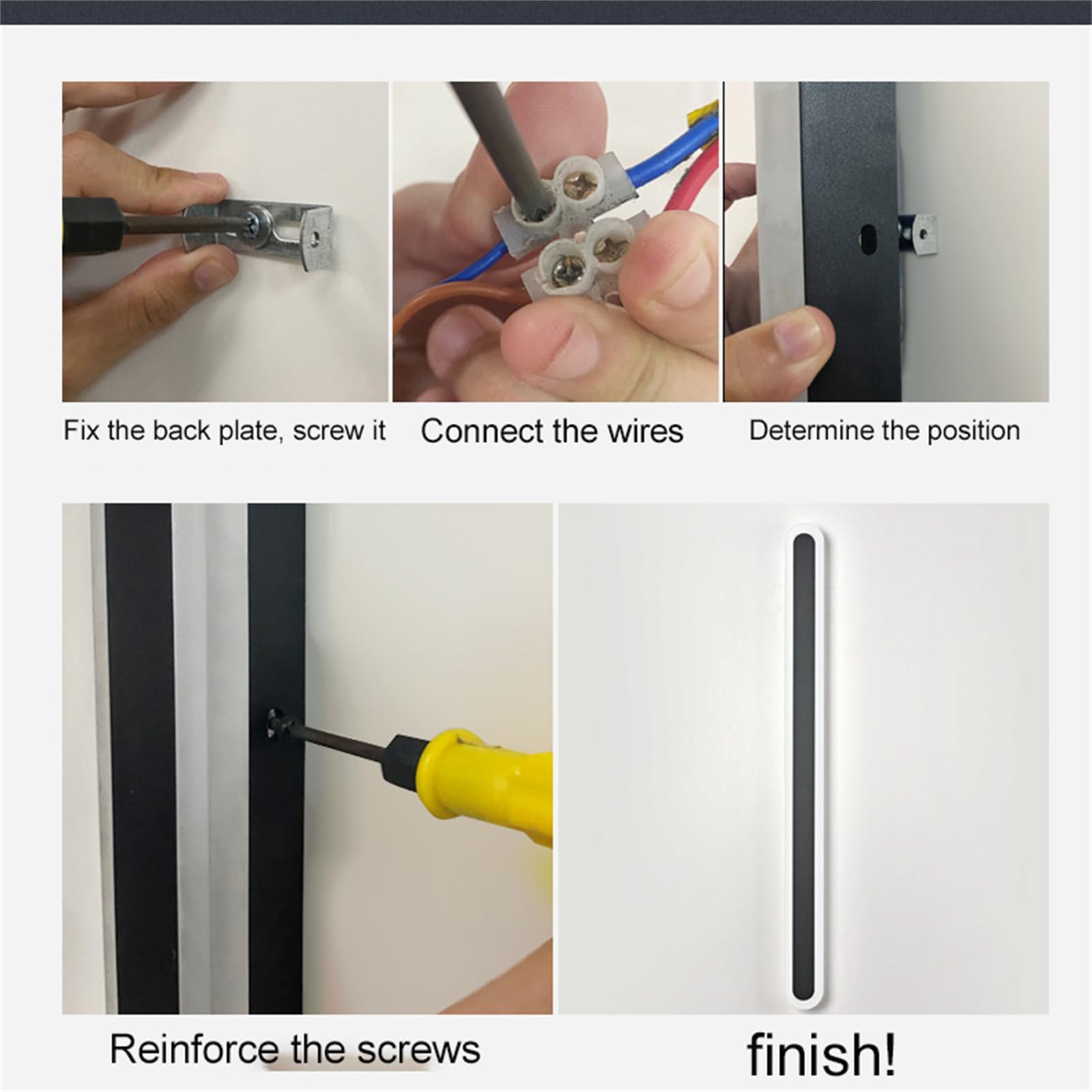 Fix the back plate, screw it

Connect the wires

Determine the position

Reinforce the screws

finish!