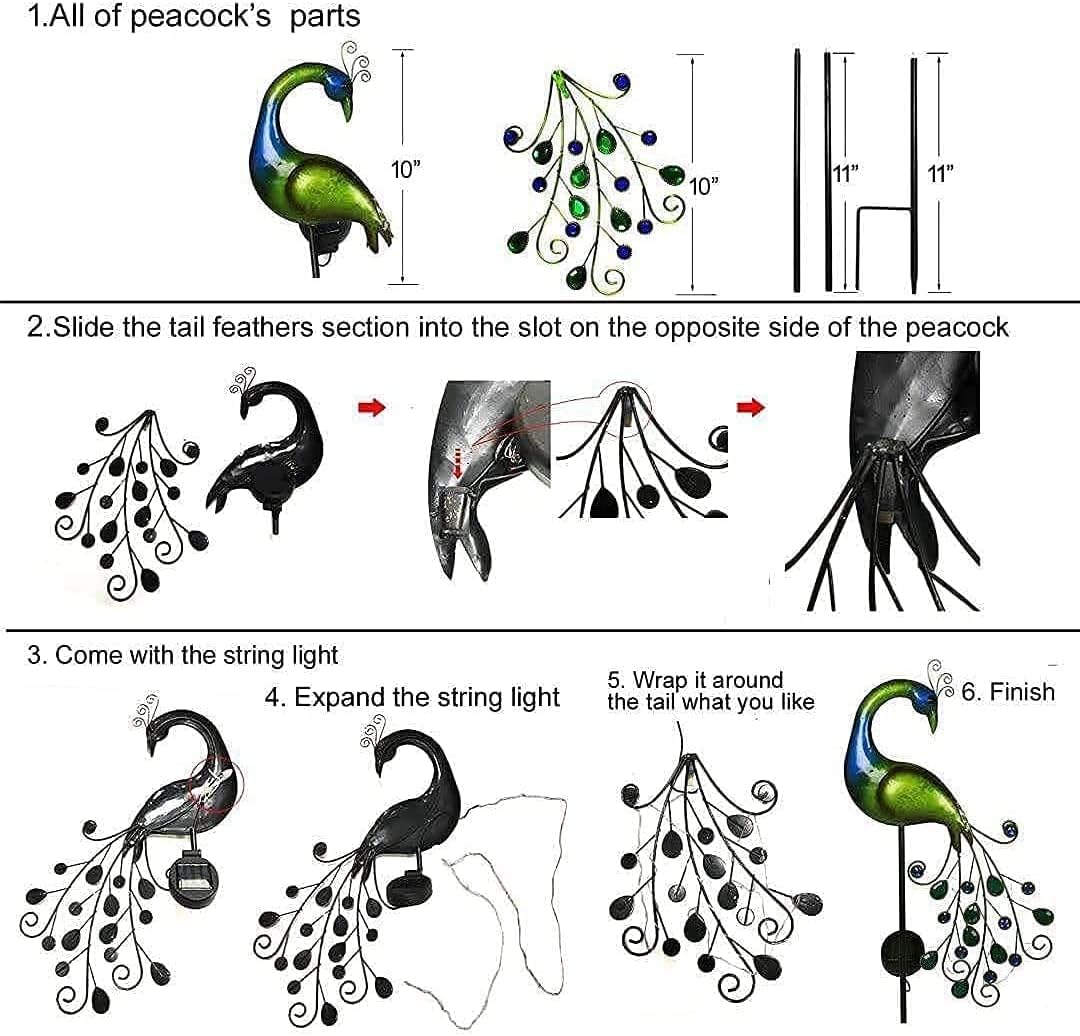 1.All of peacock's parts

10"

10"

11"

11"

2.Slide the tail feathers section into the slot on the opposite side of the peacock

3. Come with the string light

4. Expand the string light

5. Wrap it around the tail what you like

6. Finish