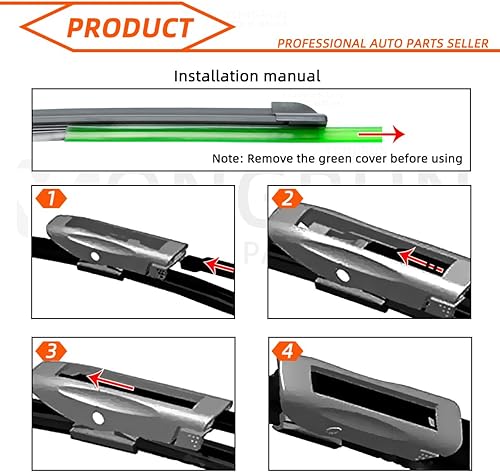 PRODUCT

PROFESSIONAL AUTO PARTS SELLER

Installation manual

Note: Remove the green cover before using

1

2

3

4