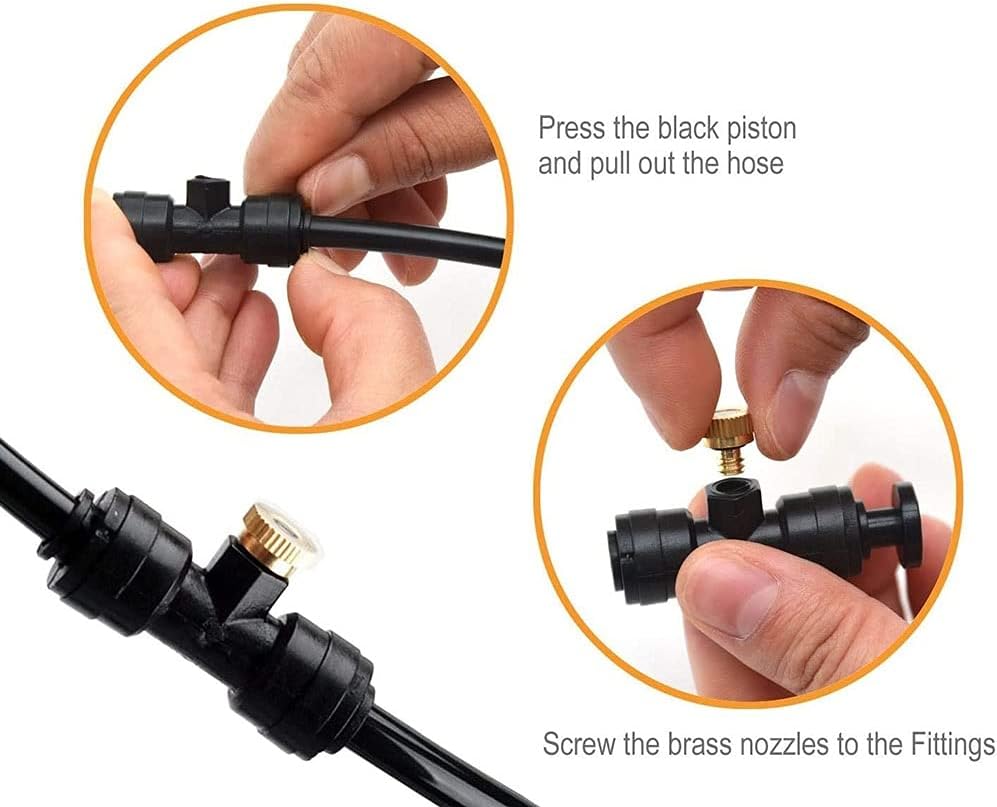 Press the black piston and pull out the hose

Screw the brass nozzles to the Fittings