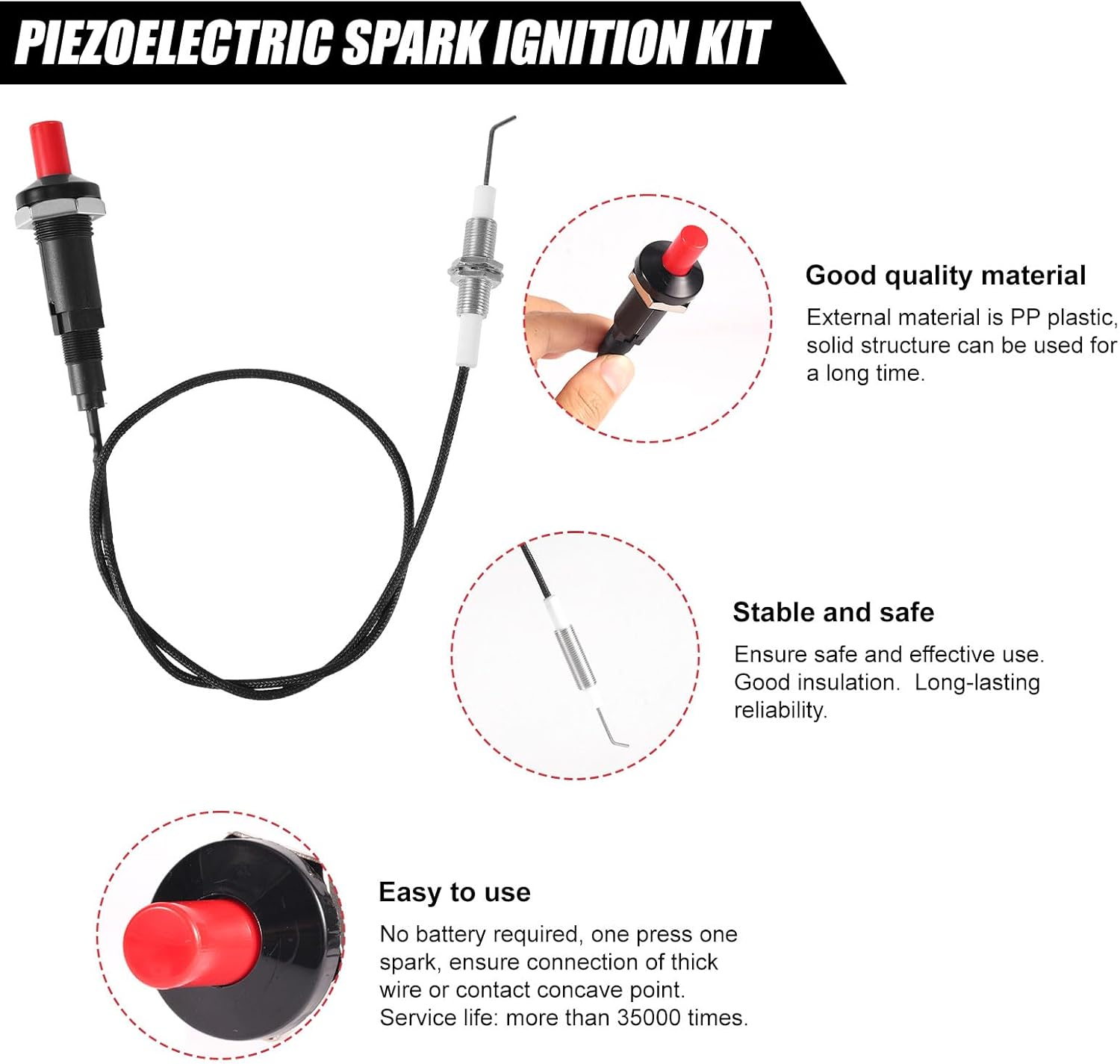 PIEZOELECTRIC SPARK IGNITION KIT

Good quality material

External material is PP plastic, solid structure can be used for a long time.

Stable and safe

Ensure safe and effective use. Good insulation.  Long-lasting reliability.

Easy to use

No battery required, one press one spark, ensure connection of thick wire or contact concave point. Service life: more than 35000 times.