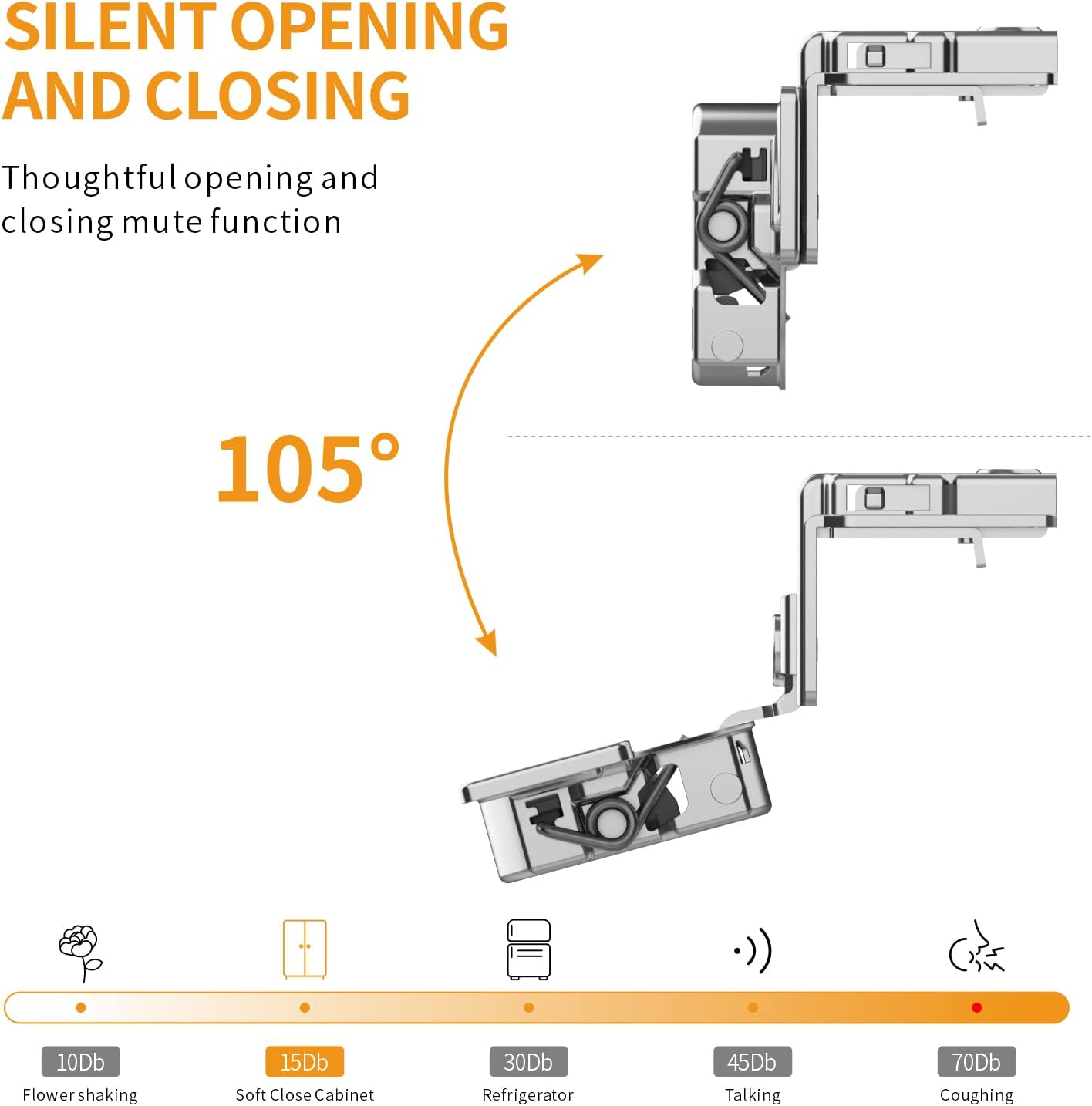 SILENT OPENING AND CLOSING

Thoughtful opening and closing mute function

105°

10Db
Flower shaking

15Db
Soft Close Cabinet

30Db
Refrigerator

45Db
Talking

70Db
Coughing