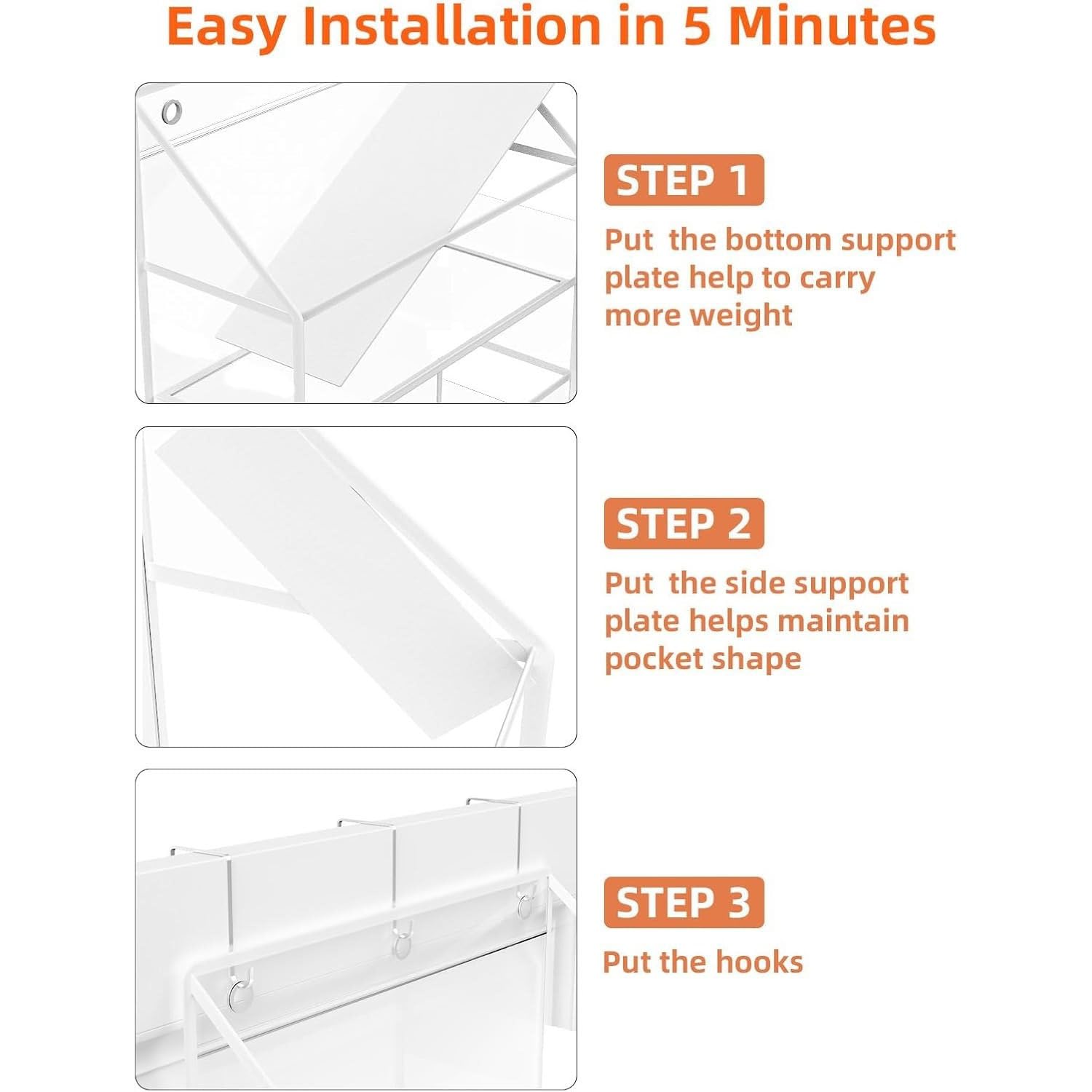 Easy Installation in 5 Minutes

STEP 1

Put the bottom support plate help to carry more weight

STEP 2

Put the side support plate helps maintain pocket shape

STEP 3

Put the hooks