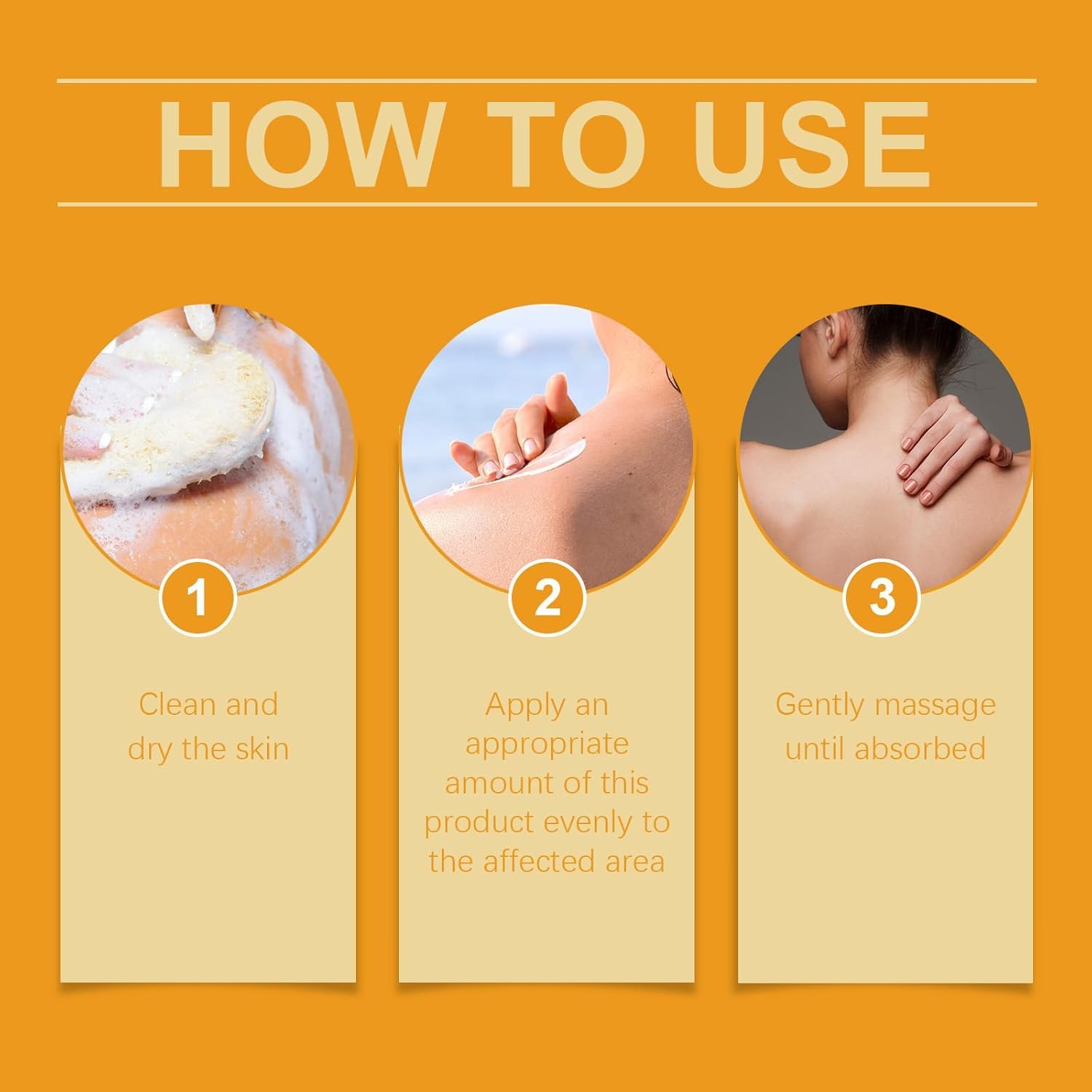 HOW TO USE

1

Clean and dry the skin

2

Apply an appropriate amount of this product evenly to the affected area

3

Gently massage until absorbed