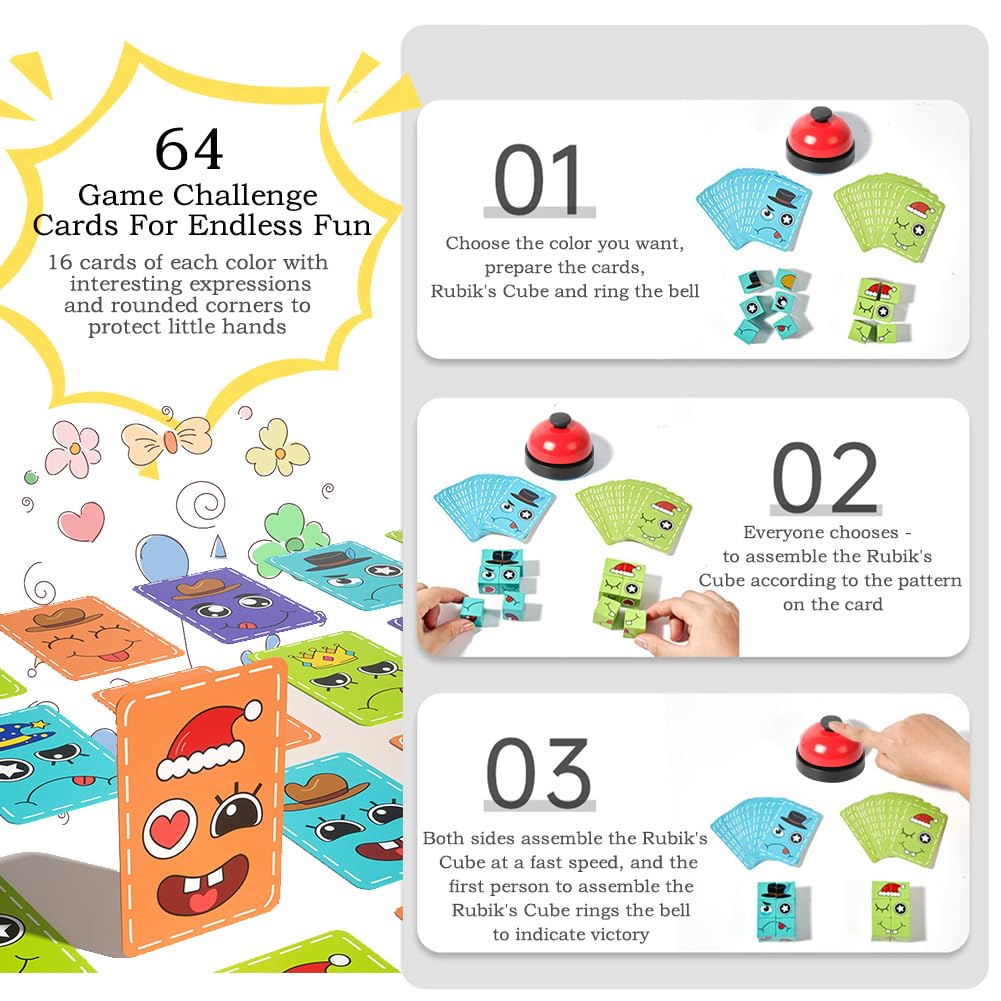 64
Game Challenge Cards For Endless Fun
16 cards of each color with interesting expressions and rounded corners to protect little hands

01
Choose the color you want, prepare the cards, Rubik's Cube and ring the bell

02
Everyone chooses - to assemble the Rubik's Cube according to the pattern on the card

03
Both sides assemble the Rubik's Cube at a fast speed, and the first person to assemble the Rubik's Cube rings the bell to indicate victory